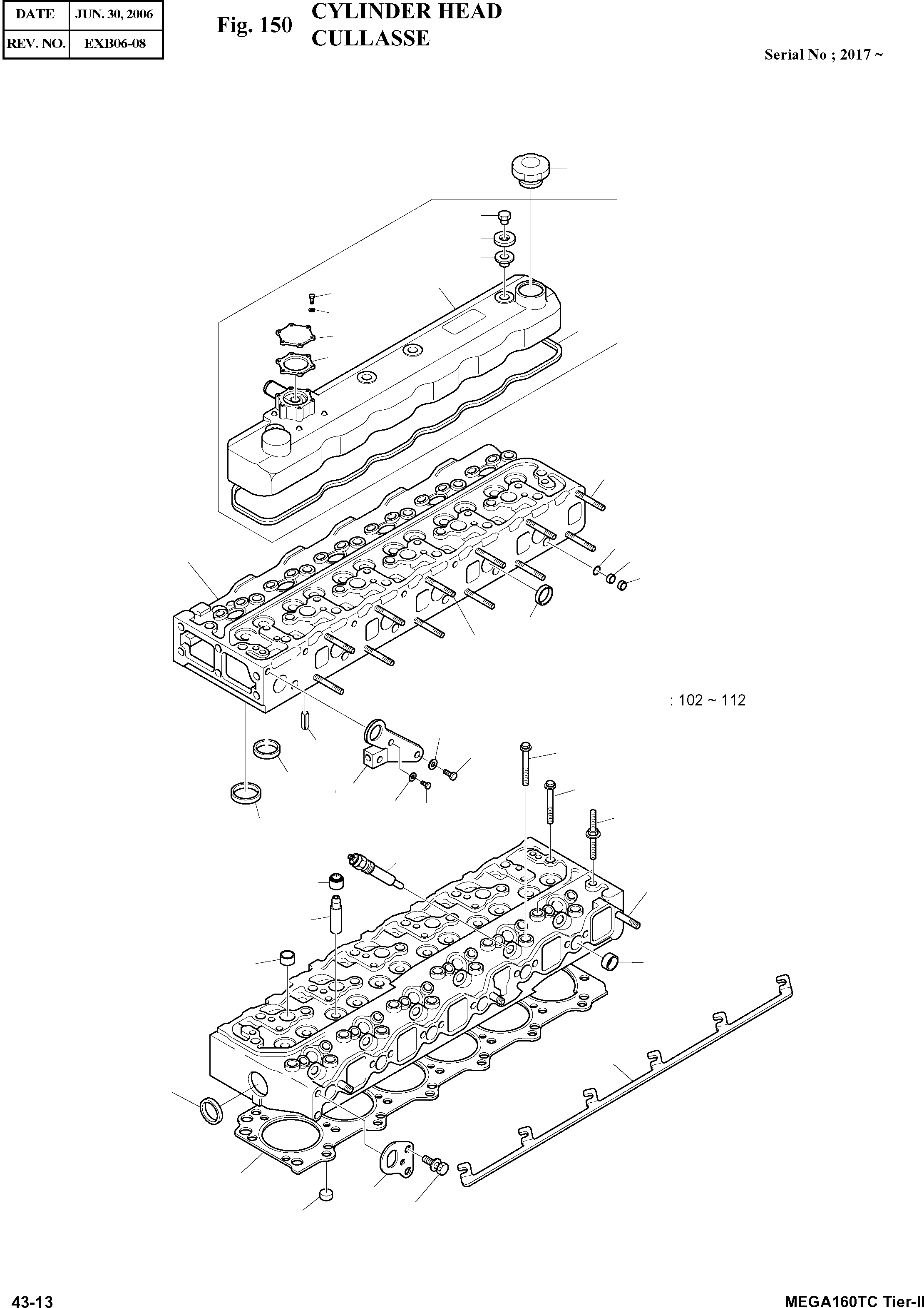 | DATE | JUN. 30, 2006 |
|---|---|
| REV. NO. | EXB06-08 |

Fig. 150 CYLINDER HEAD CULLASSE

Serial No ; 2017 ~

: 102 ~ 112

43-13

MEGA160TC Tier-II