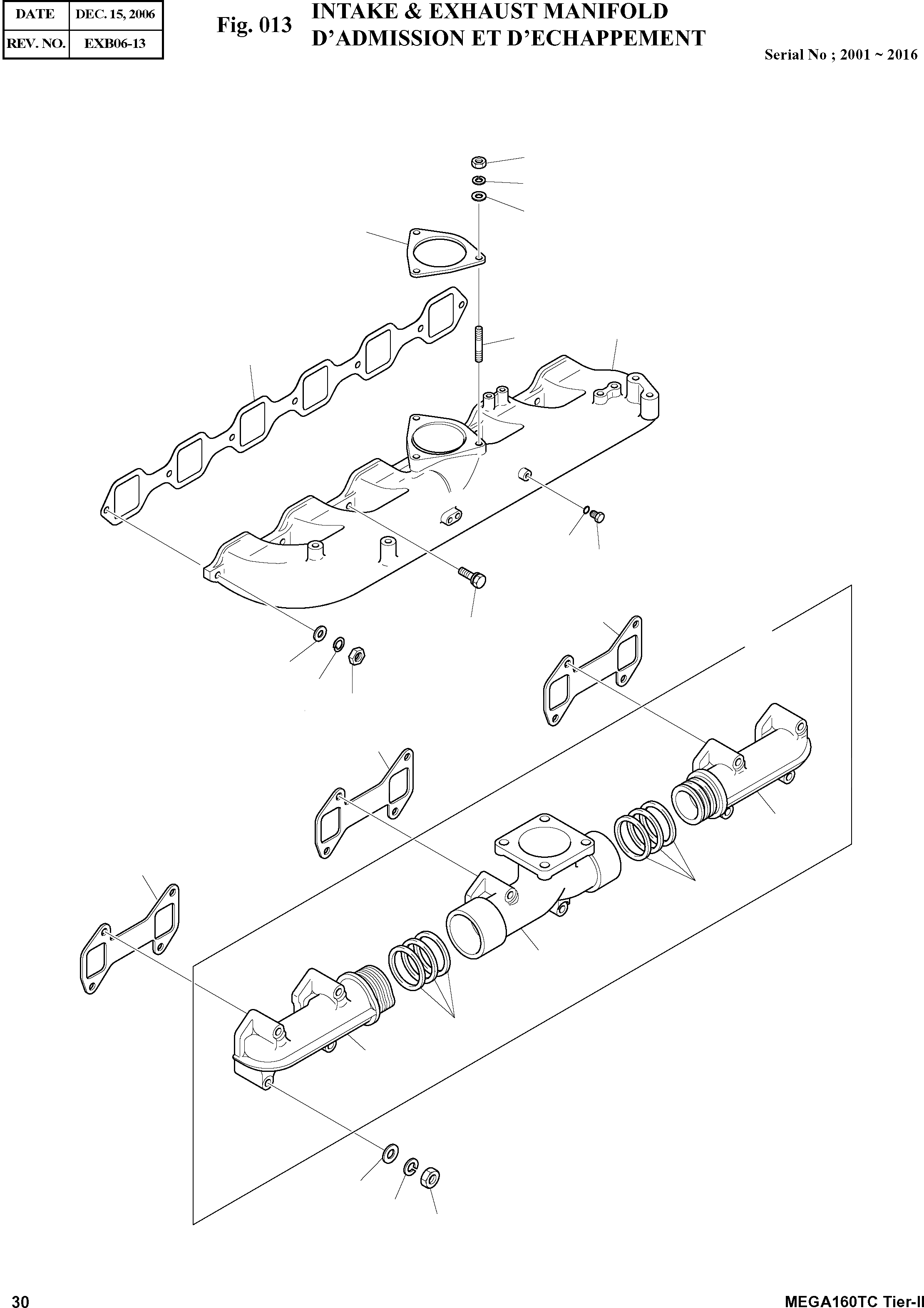 | DATE | DEC. 15, 2006 |
|---|---|
| REV. NO. | EXB06-13 |

Fig. 013 INTAKE & EXHAUST MANIFOLD
D'ADMISSION ET D'ECHAPPEMENT

Serial No ; 2001 ~ 2016

30

MEGA160TC Tier-II