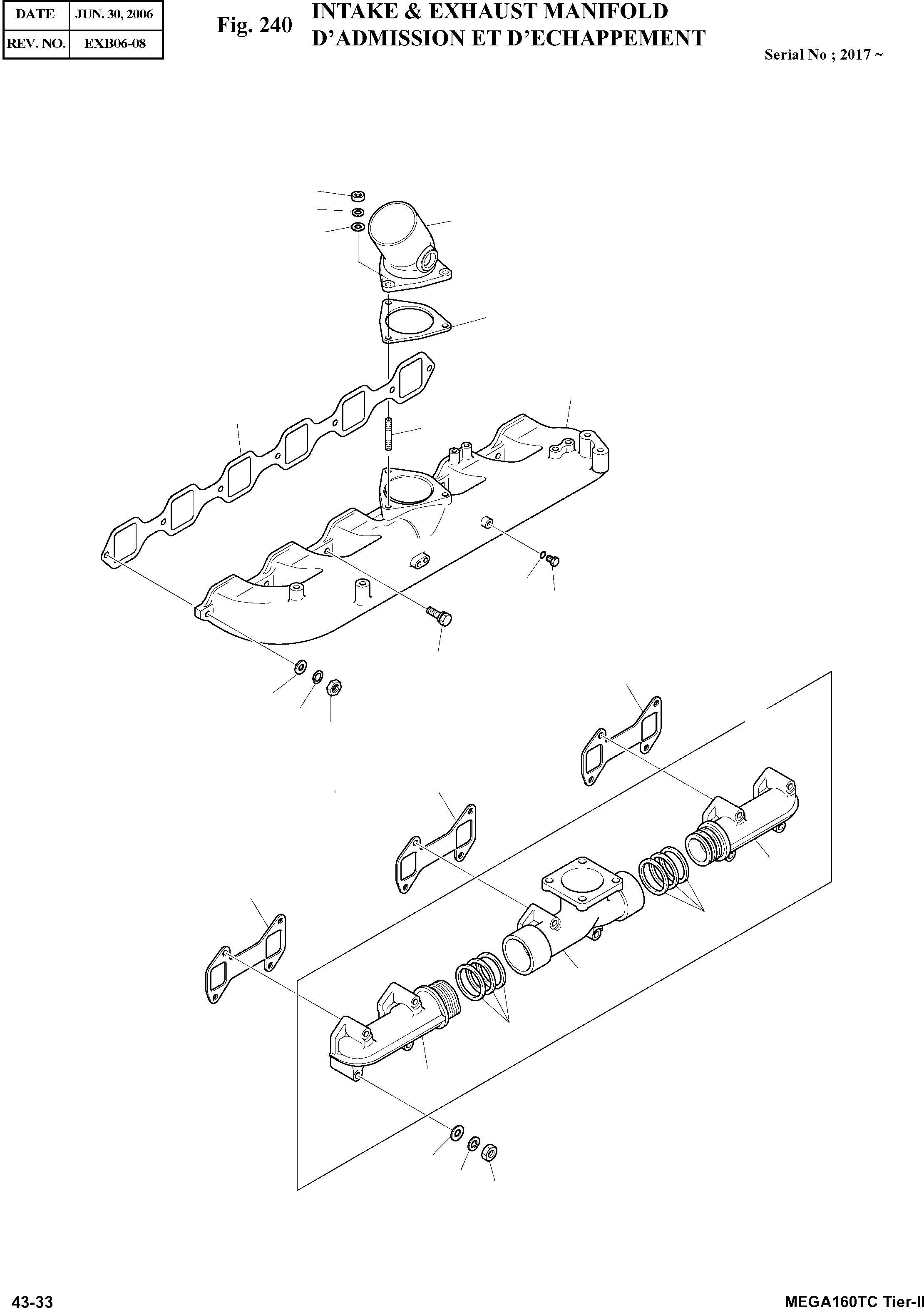 | DATE | JUN. 30, 2006 |
|---|---|
| REV. NO. | EXB06-08 |

Fig. 240 INTAKE & EXHAUST MANIFOLD
D'ADMISSION ET D'ECHAPPEMENT

Serial No ; 2017 ~

43-33

MEGA160TC Tier-II