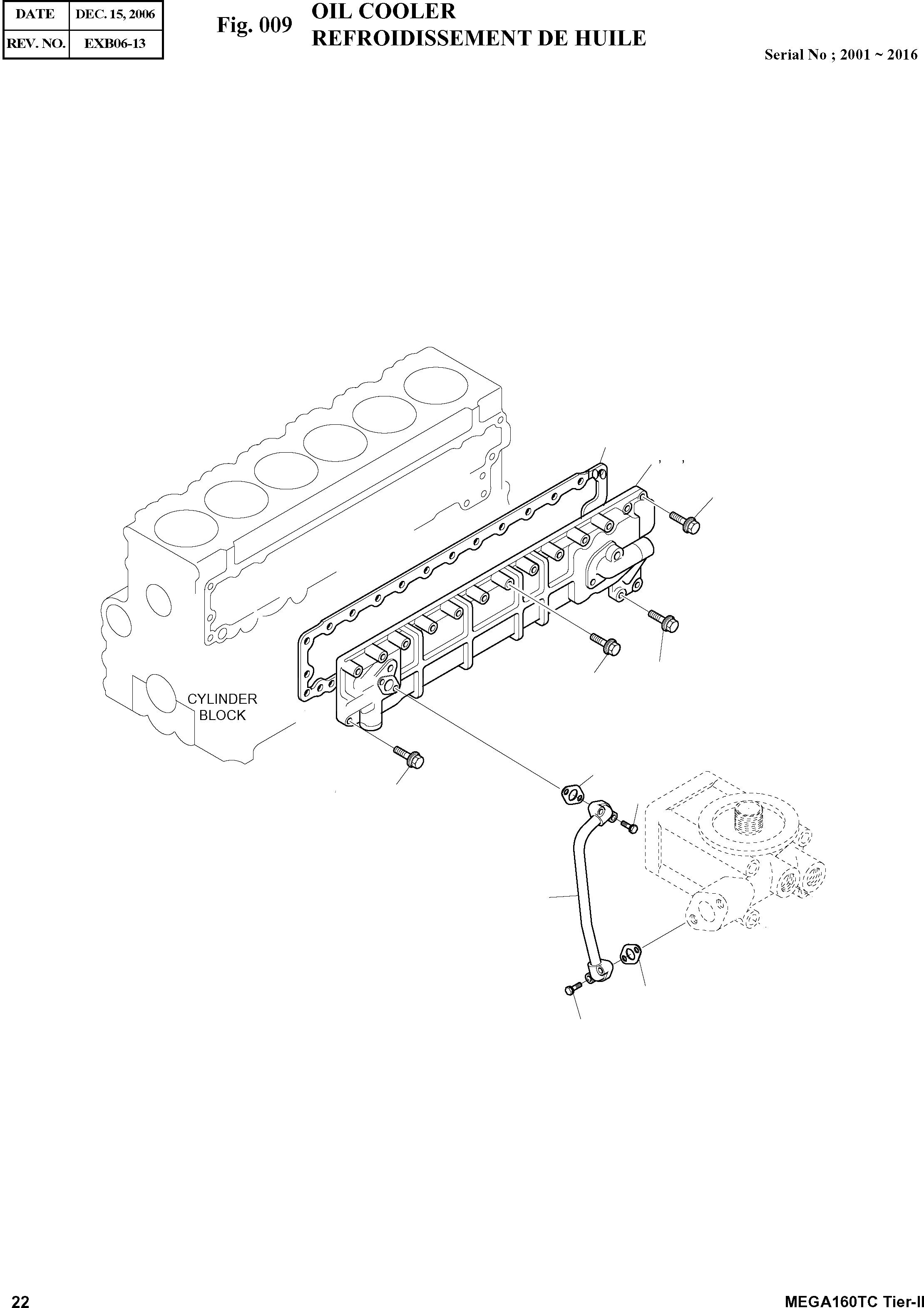 | DATE | DEC. 15, 2006 |
|---|---|
| REV. NO. | EXB06-13 |

Fig. 009 OIL COOLER
REFROIDISSEMENT DE HUILE

Serial No ; 2001 ~ 2016

CYLINDER BLOCK

22

MEGA160TC Tier-II