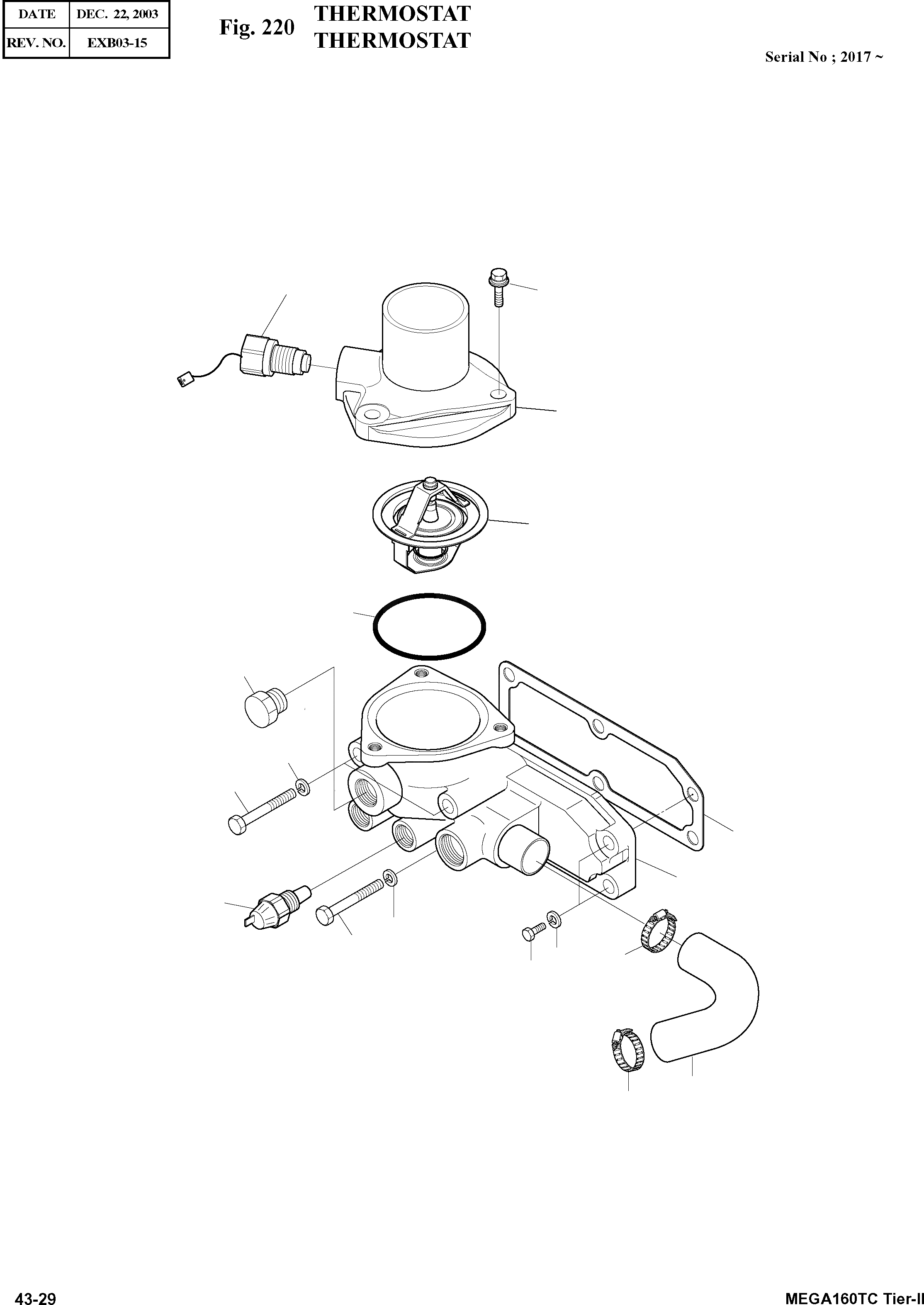 | DATE | DEC. 22, 2003 |
|---|---|
| REV. NO. | EXB03-15 |

Fig. 220 THERMOSTAT
THERMOSTAT

Serial No ; 2017 ~

43-29

MEGA160TC Tier-II