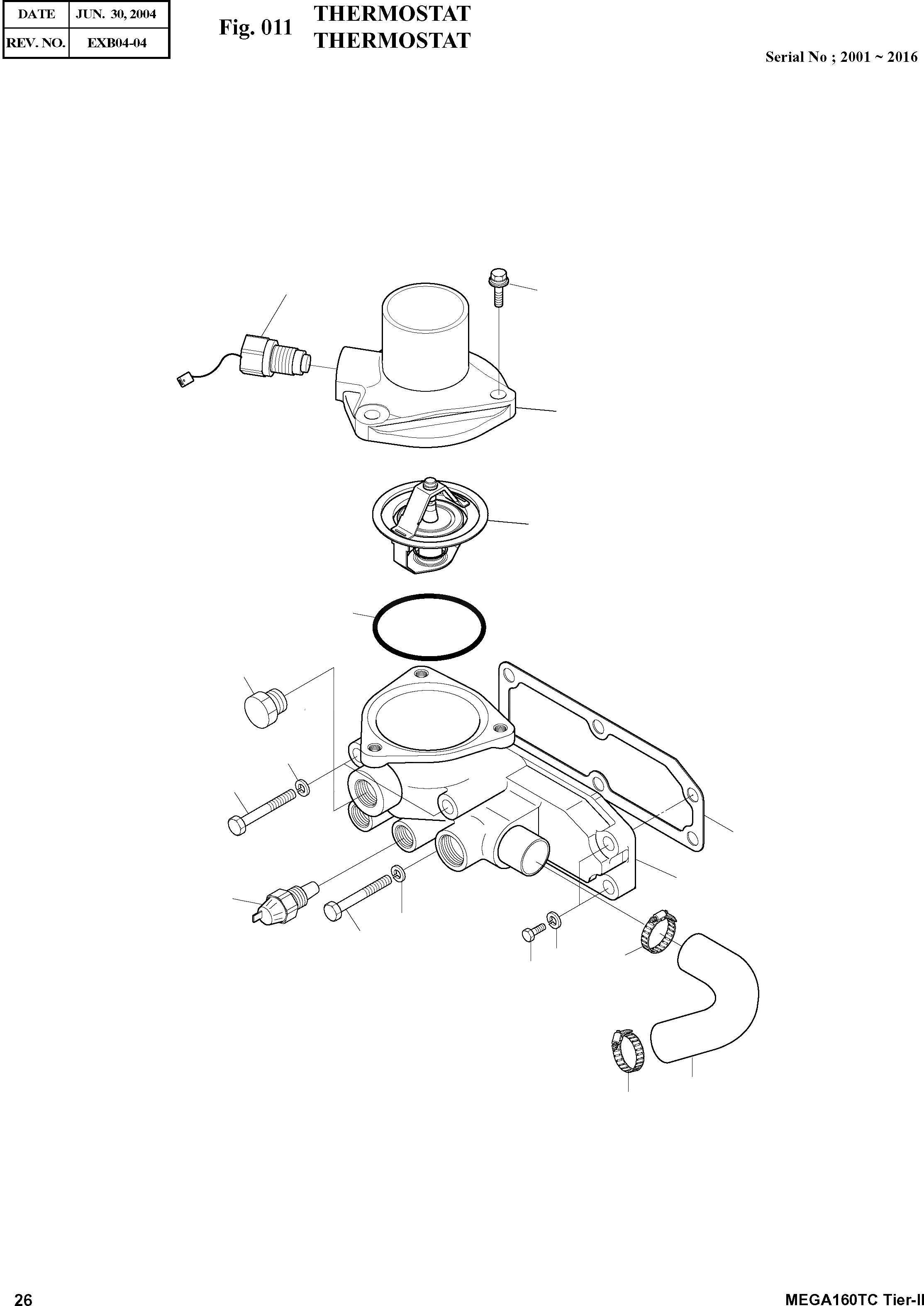 | DATE | JUN. 30, 2004 |
|---|---|
| REV. NO. | EXB04-04 |

Fig. 011 THERMOSTAT
THERMOSTAT

Serial No ; 2001 ~ 2016

26

MEGA160TC Tier-II