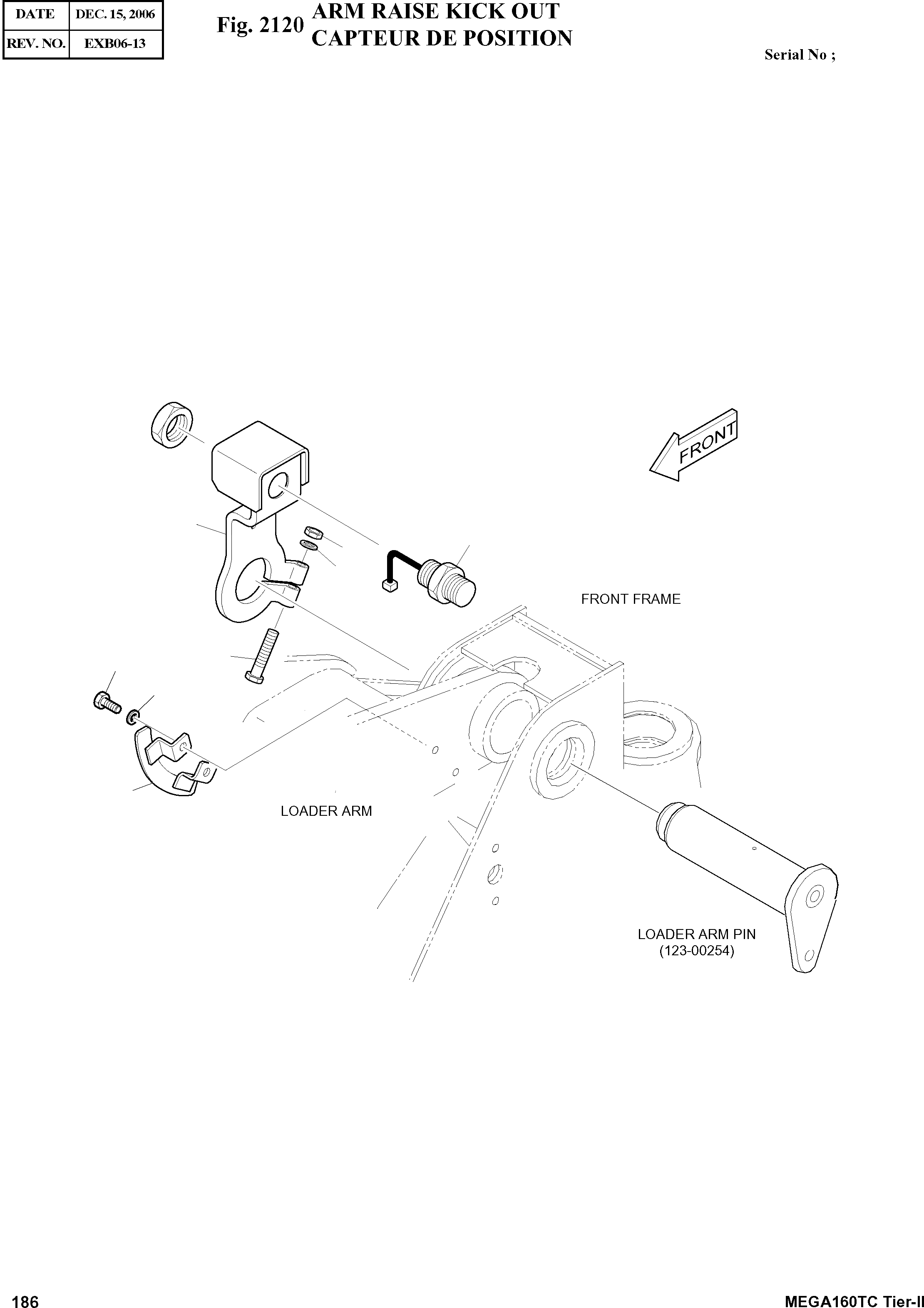 | DATE | DEC. 15, 2006 |
|---|---|
| REV. NO. | EXB06-13 |

Fig. 2120 ARM RAISE KICK OUT
CAPTEUR DE POSITION

Serial No ;

FRONT

FRONT FRAME

LOADER ARM

LOADER ARM PIN
(123-00254)

186

MEGA160TC Tier-II