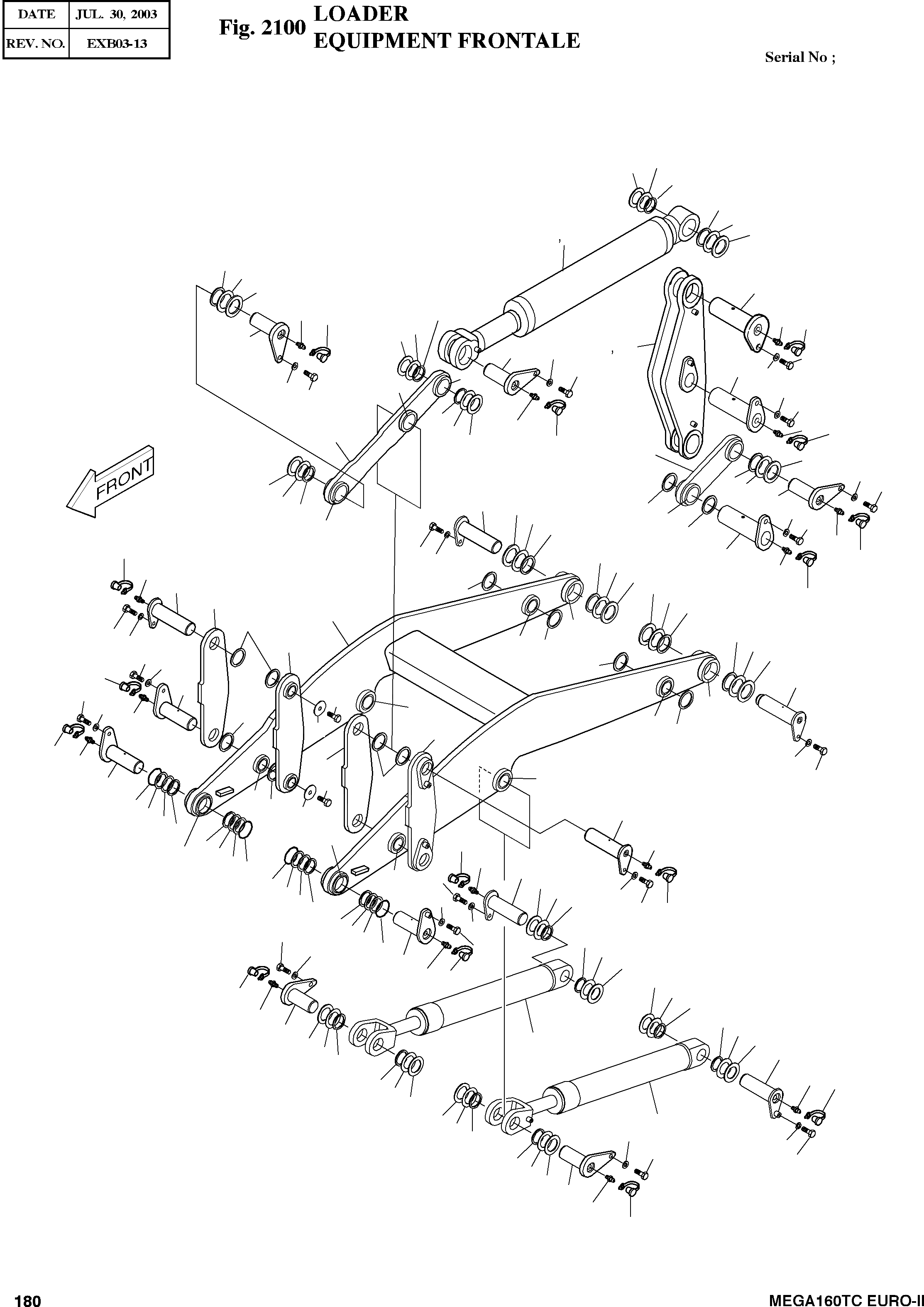 | DATE | JUL. 30, 2003 |
|---|---|
| REV. NO. | EXB03-13 |

Fig. 2100 LOADER
EQUIPMENT FRONTALE

Serial No ;

FRONT

180

MEGA160TC EURO-II