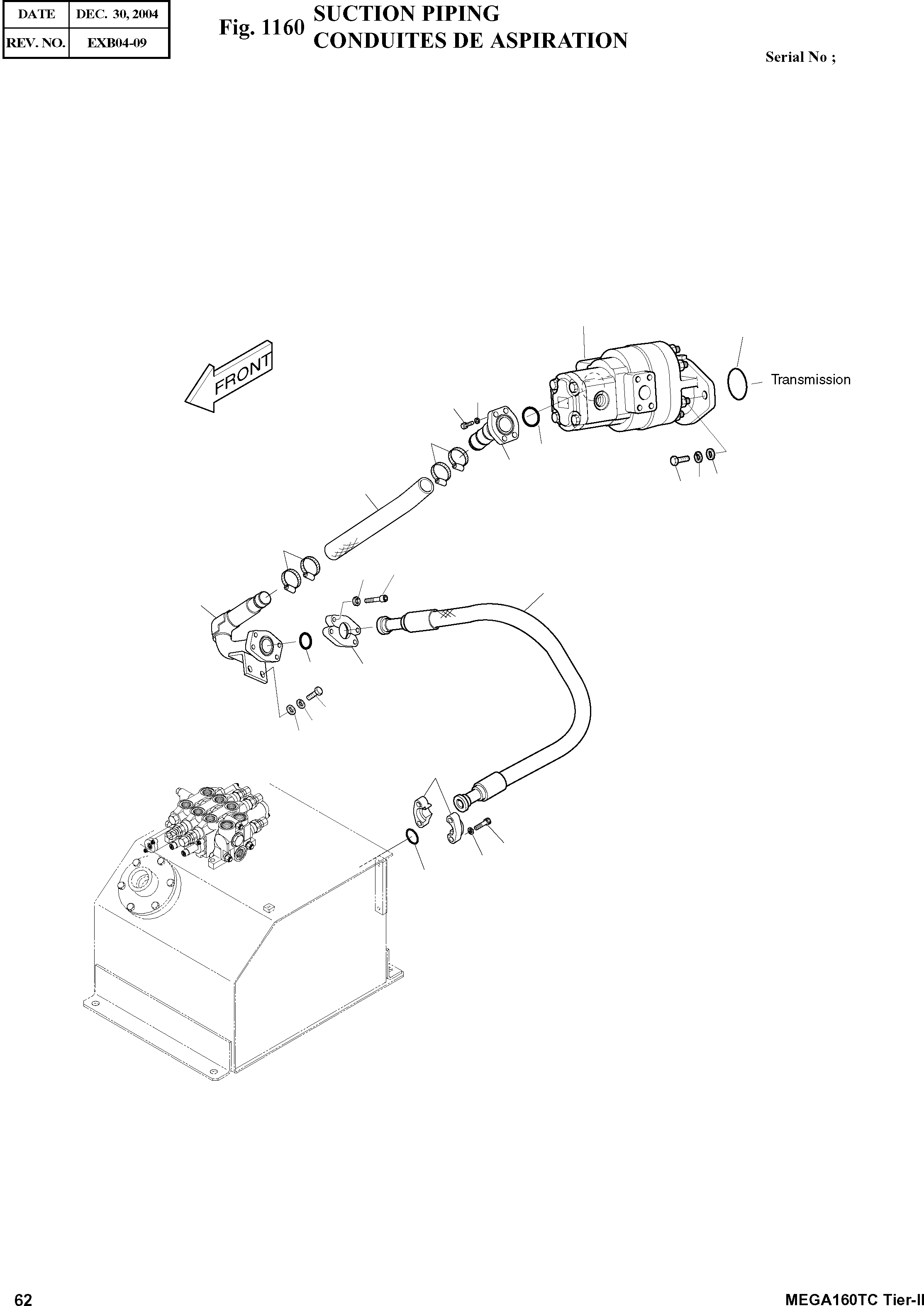 | DATE | DEC. 30, 2004 |
|---|---|
| REV. NO. | EXB04-09 |

Fig. 1160 SUCTION PIPING
CONDUITES DE ASPIRATION

Serial No ;

FRONT

Transmission

62

MEGA160TC Tier-II