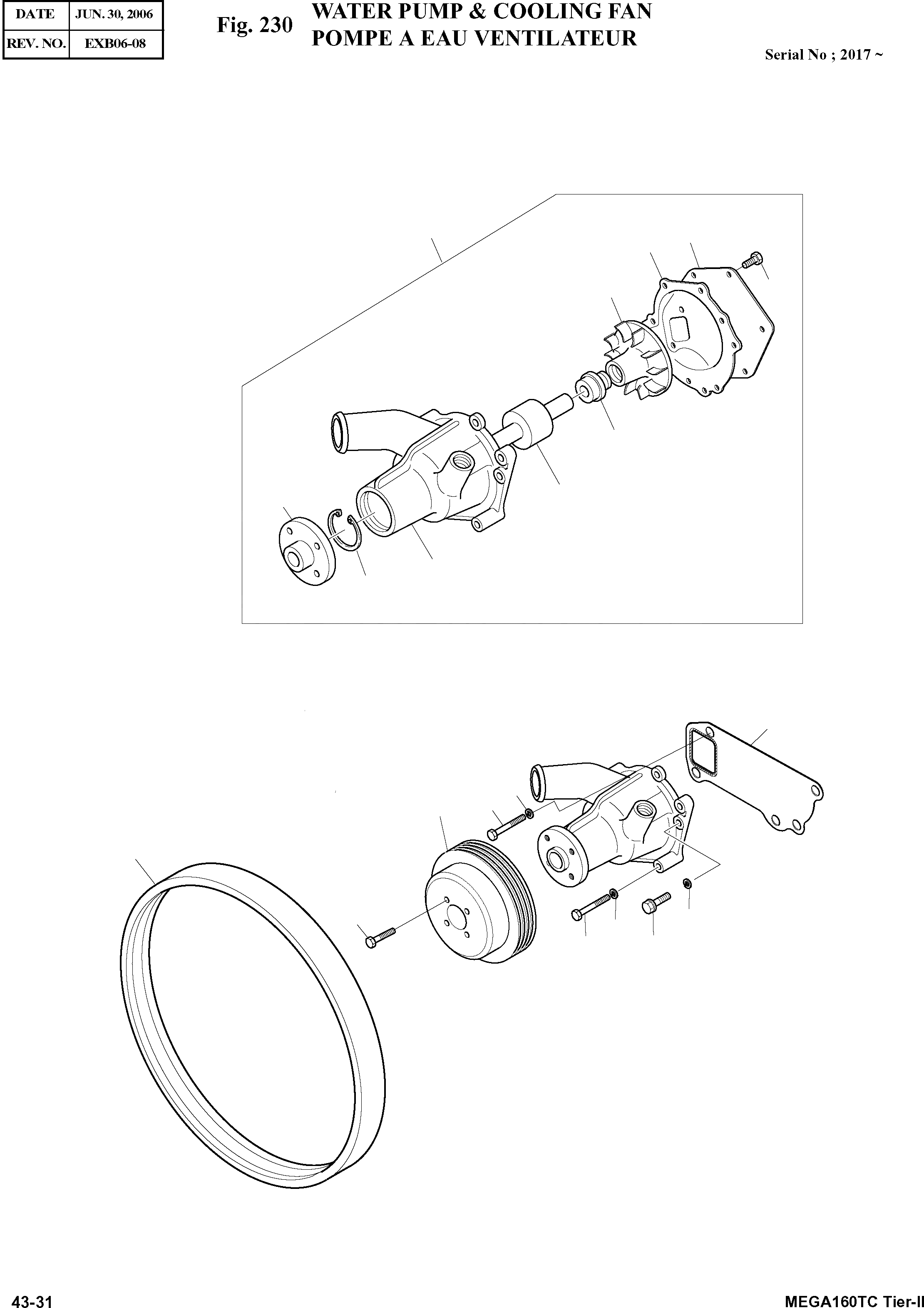 | DATE | JUN. 30, 2006 |
|---|---|
| REV. NO. | EXB06-08 |

Fig. 230 WATER PUMP & COOLING FAN
POMPE A EAU VENTILATEUR

Serial No ; 2017 ~

43-31

MEGA160TC Tier-II