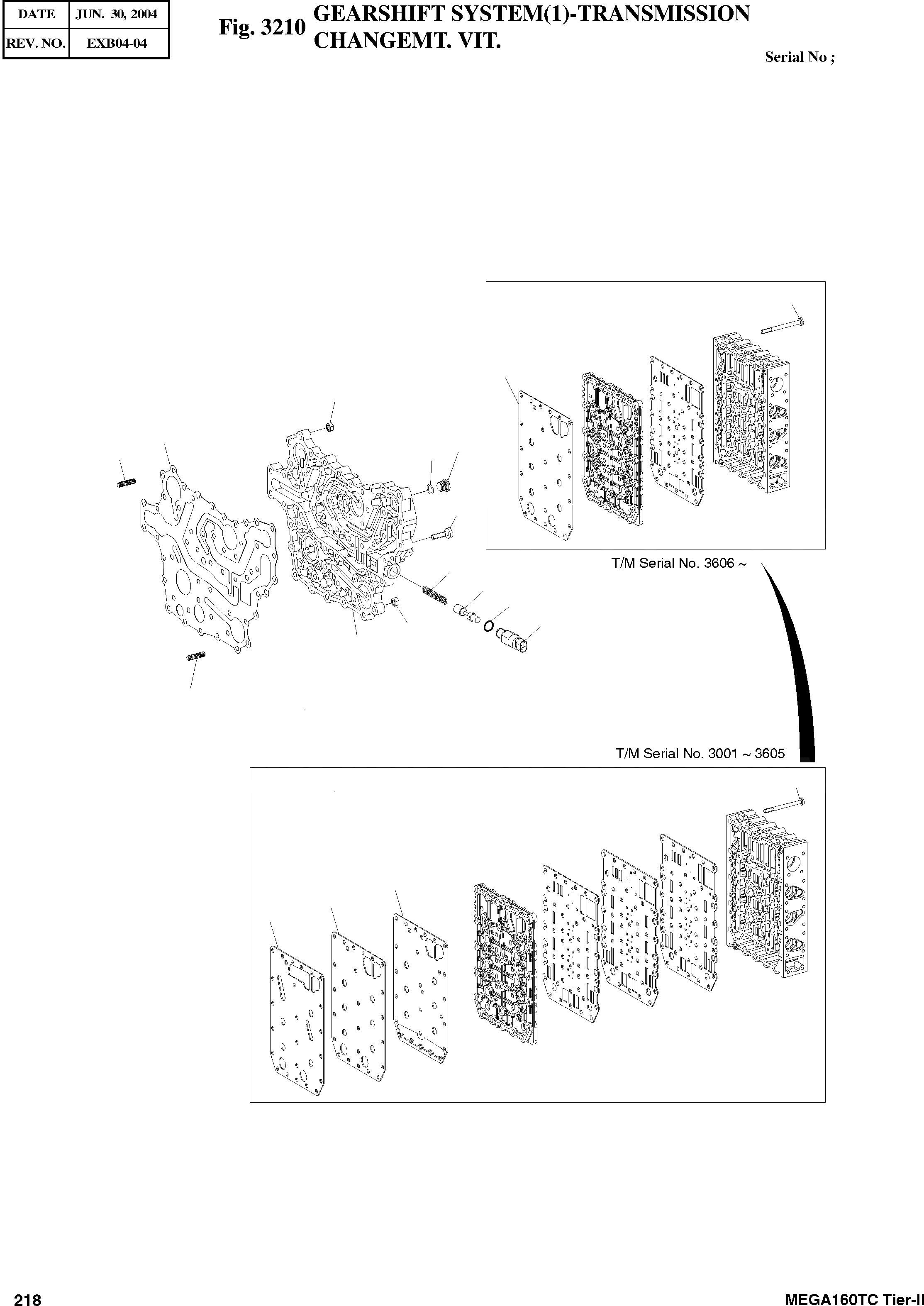 | DATE | JUN. 30, 2004 |
|---|---|
| REV. NO. | EXB04-04 |

Fig. 3210 GEARSHIFT SYSTEM(1)-TRANSMISSION CHANGEMT. VIT.

Serial No ;

T/M Serial No. 3606 ~

T/M Serial No. 3001 ~ 3605

218

MEGA160TC Tier-II