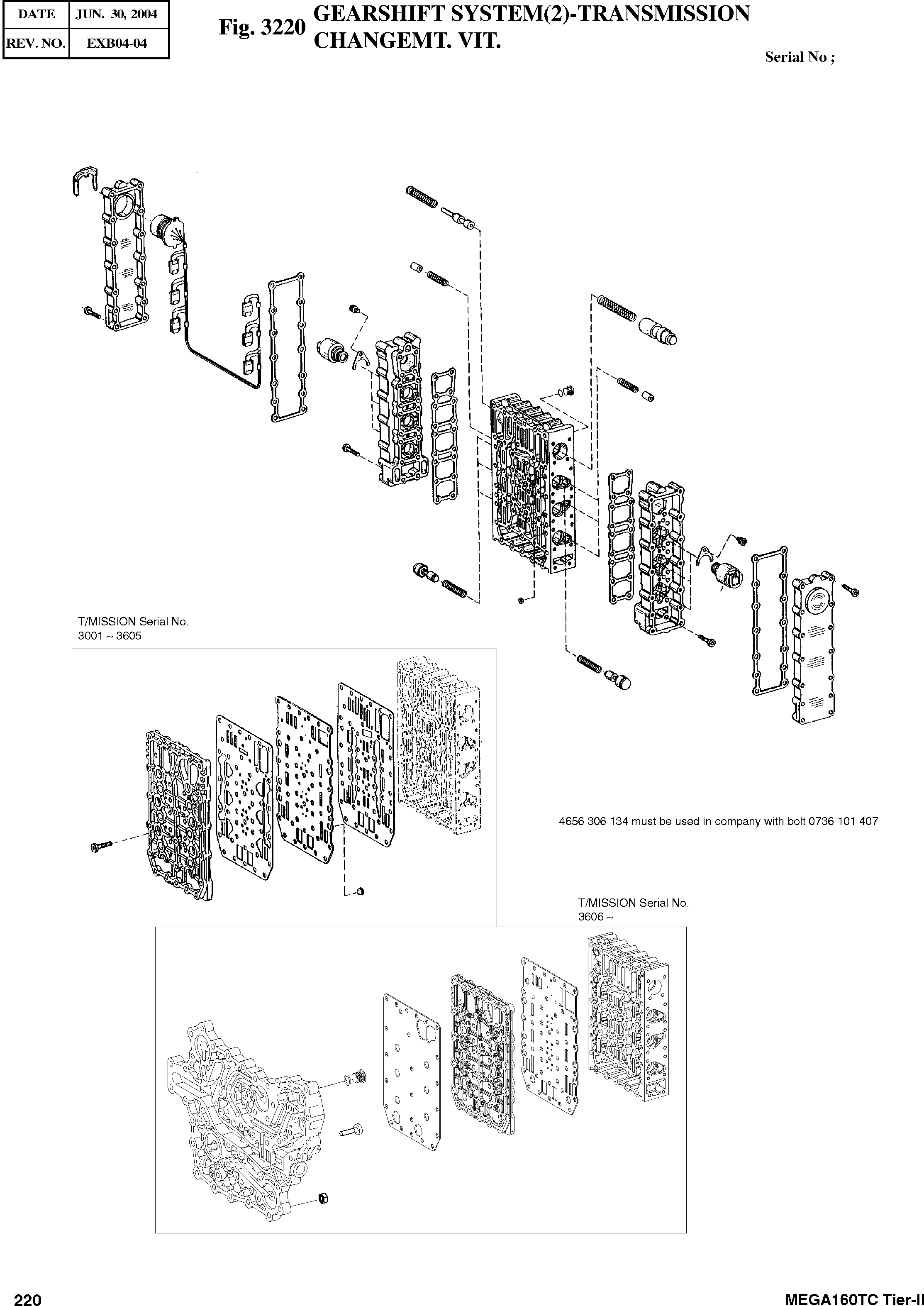 | DATE | JUN. 30, 2004 |
|---|---|
| REV. NO. | EXB04-04 |

Fig. 3220 GEARSHIFT SYSTEM(2)-TRANSMISSION CHANGEMT. VIT.

Serial No ;

T/MISSION Serial No.
3001 ~ 3605

4656 306 134 must be used in company with bolt 0736 101 407

T/MISSION Serial No.
3606 ~

220

MEGA160TC Tier-II