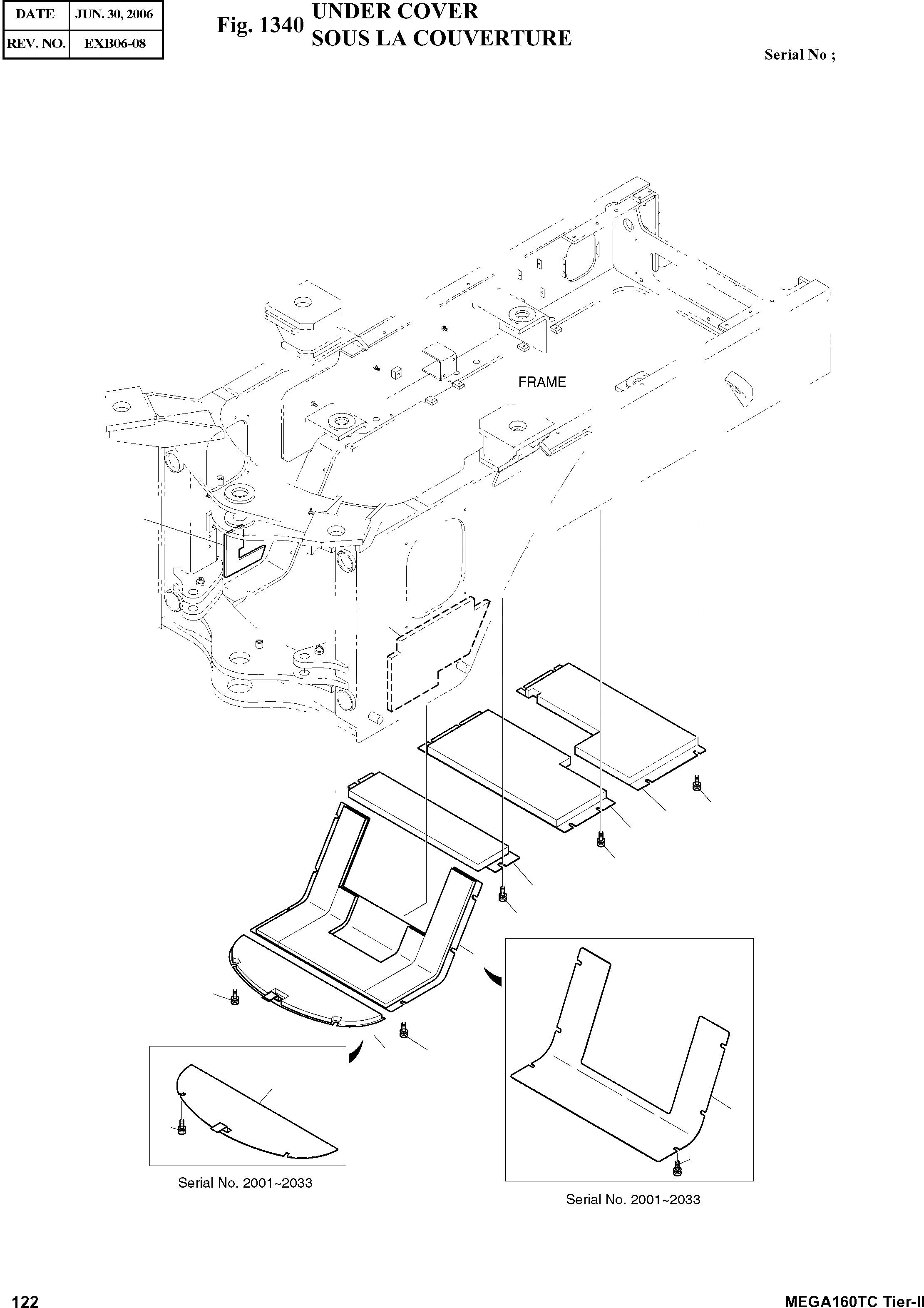 | DATE | JUN. 30, 2006 |
|---|---|
| REV. NO. | EXB06-08 |

Fig. 1340 UNDER COVER
SOUS LA COUVERTURE

Serial No ;

FRAME

Serial No. 2001~2033

Serial No. 2001~2033

122

MEGA160TC Tier-II