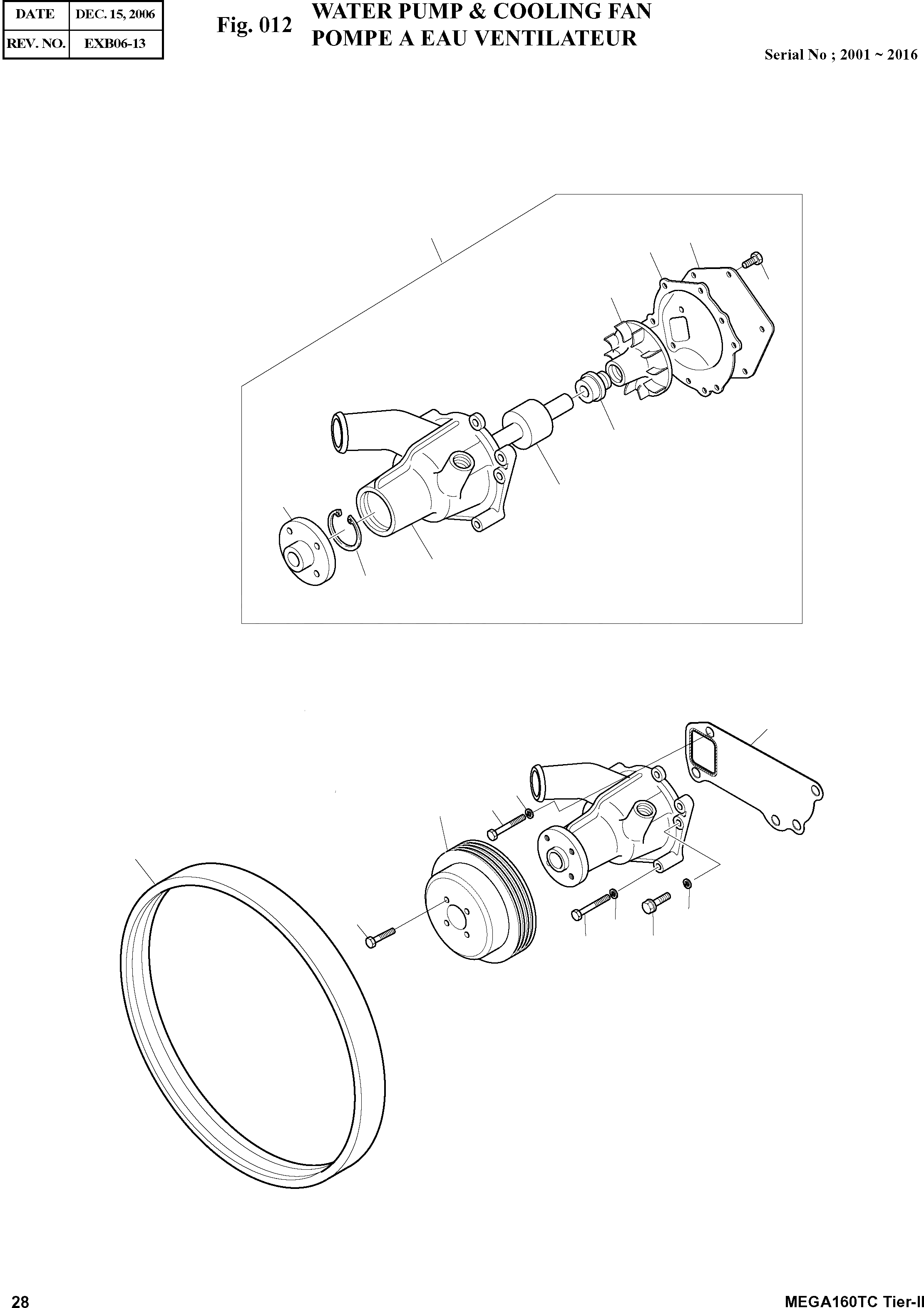 | DATE | DEC. 15, 2006 |
|---|---|
| REV. NO. | EXB06-13 |

Fig. 012 WATER PUMP & COOLING FAN
POMPE A EAU VENTILATEUR

Serial No ; 2001 ~ 2016

28

MEGA160TC Tier-II