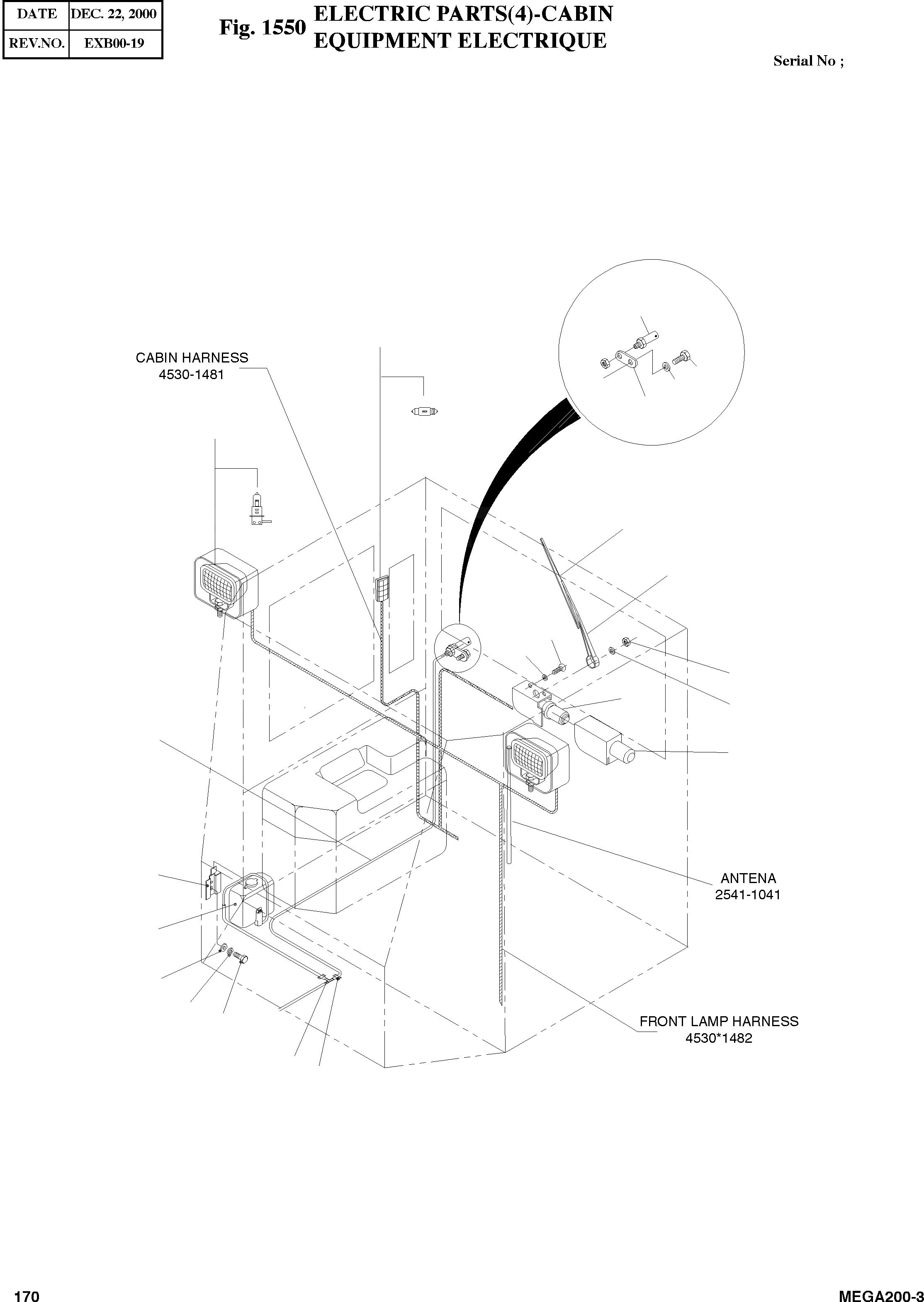 | DATE | DEC. 22, 2000 |
|---|---|
| REV.NO. | EXB00-19 |

Fig. 1550 ELECTRIC PARTS(4)-CABIN
EQUIPMENT ELECTRIQUE

Serial No ;

CABIN HARNESS
4530-1481

ANTENA
2541-1041

FRONT LAMP HARNESS
4530*1482

170

MEGA200-3