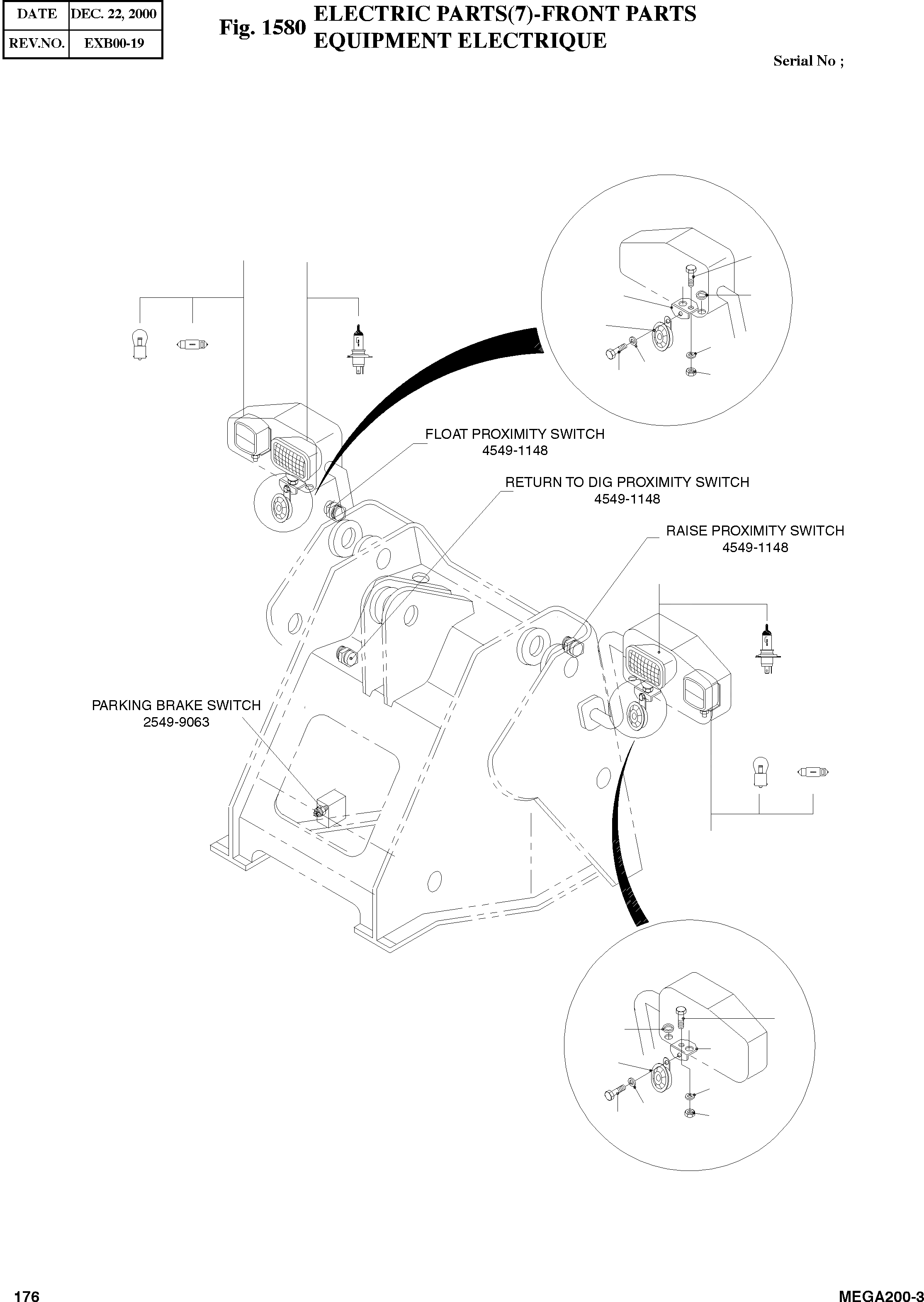 | DATE | DEC. 22, 2000 |
|---|---|
| REV.NO. | EXB00-19 |

Fig. 1580 ELECTRIC PARTS(7)-FRONT PARTS
EQUIPMENT ELECTRIQUE

Serial No ;

FLOAT PROXIMITY SWITCH
4549-1148

RETURN TO DIG PROXIMITY SWITCH
4549-1148

RAISE PROXIMITY SWITCH
4549-1148

PARKING BRAKE SWITCH
2549-9063

176

MEGA200-3