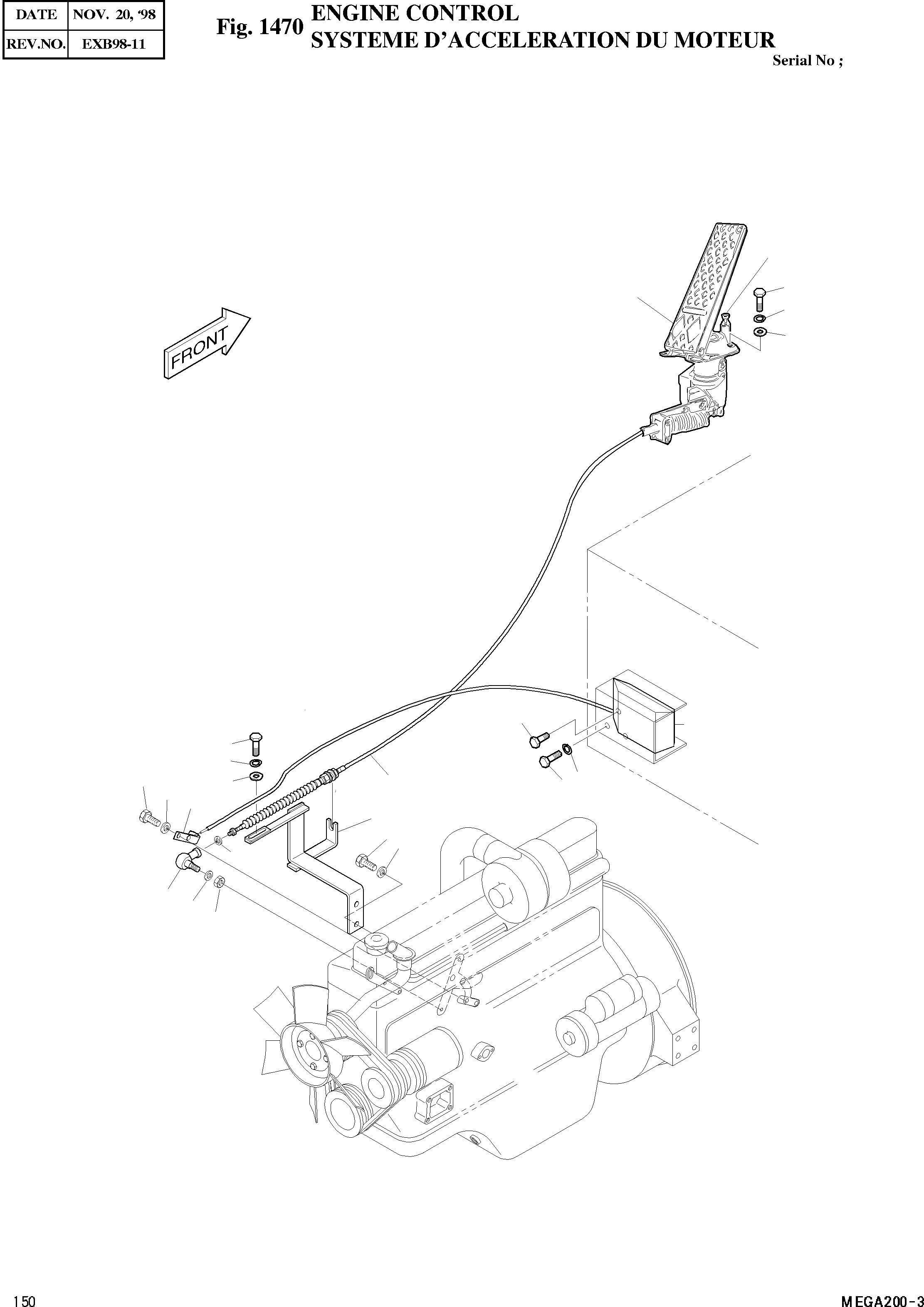 | DATE | NOV. 20, '98 |
|---|---|
| REV.NO. | EXB98-11 |

Fig. 1470 ENGINE CONTROL
SYSTEME D'ACCELERATION DU MOTEUR

Serial No ;

FRONT

150

MEGA200-3