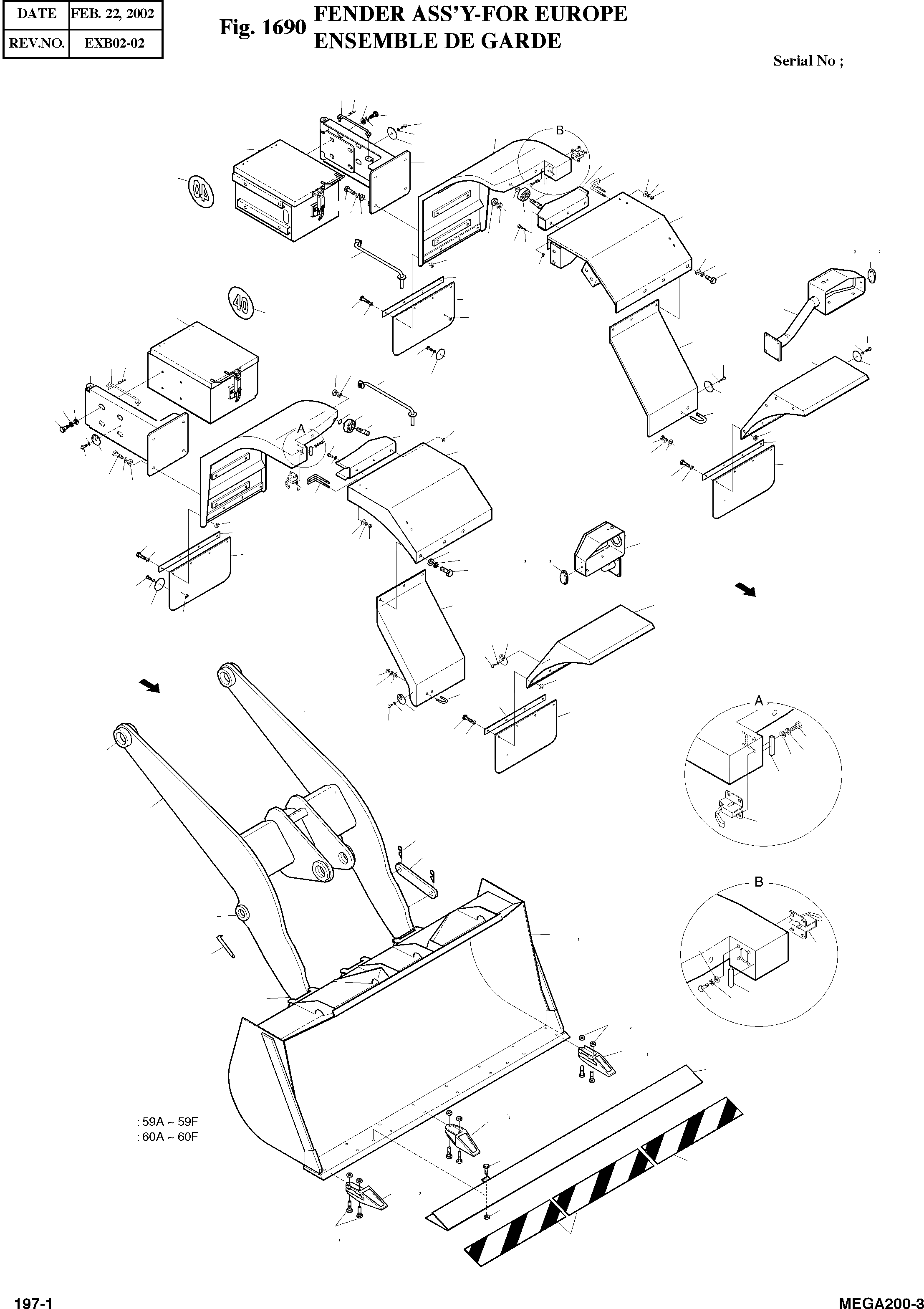 | DATE | FEB. 22, 2002 |
|---|---|
| REV.NO. | EXB02-02 |

Fig. 1690 FENDER ASS'Y-FOR EUROPE
ENSEMBLE DE GARDE

Serial No ;

B

40

40

A

A

B

: 59A ~ 59F
: 60A ~ 60F

197-1

MEGA200-3