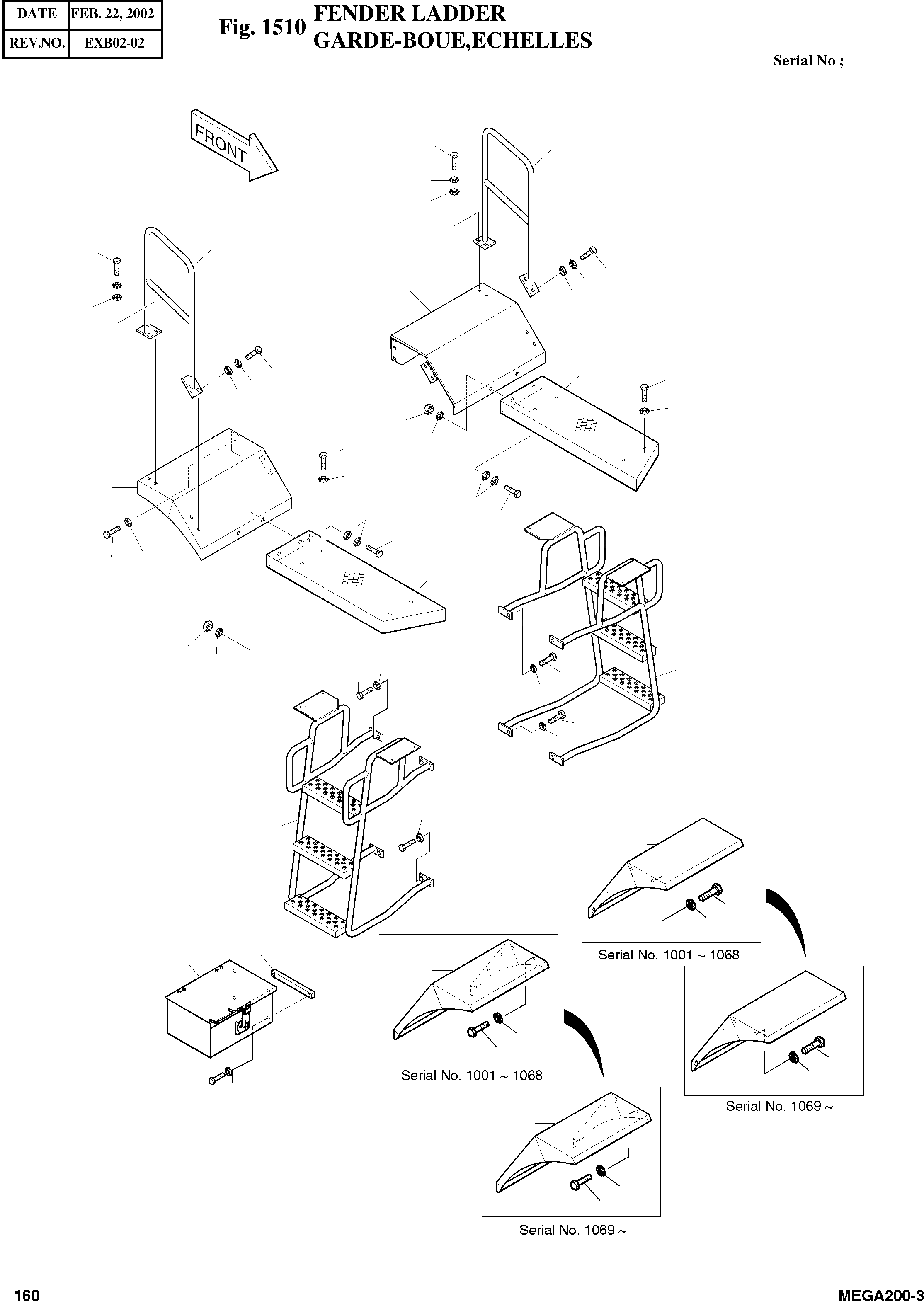 | DATE | FEB. 22, 2002 |
|---|---|
| REV.NO. | EXB02-02 |

Fig. 1510 FENDER LADDER
GARDE-BOUE,ECHELLES

Serial No ;

FRONT

Serial No. 1001 ~ 1068

Serial No. 1001 ~ 1068

Serial No. 1069 ~

Serial No. 1069 ~

160

MEGA200-3