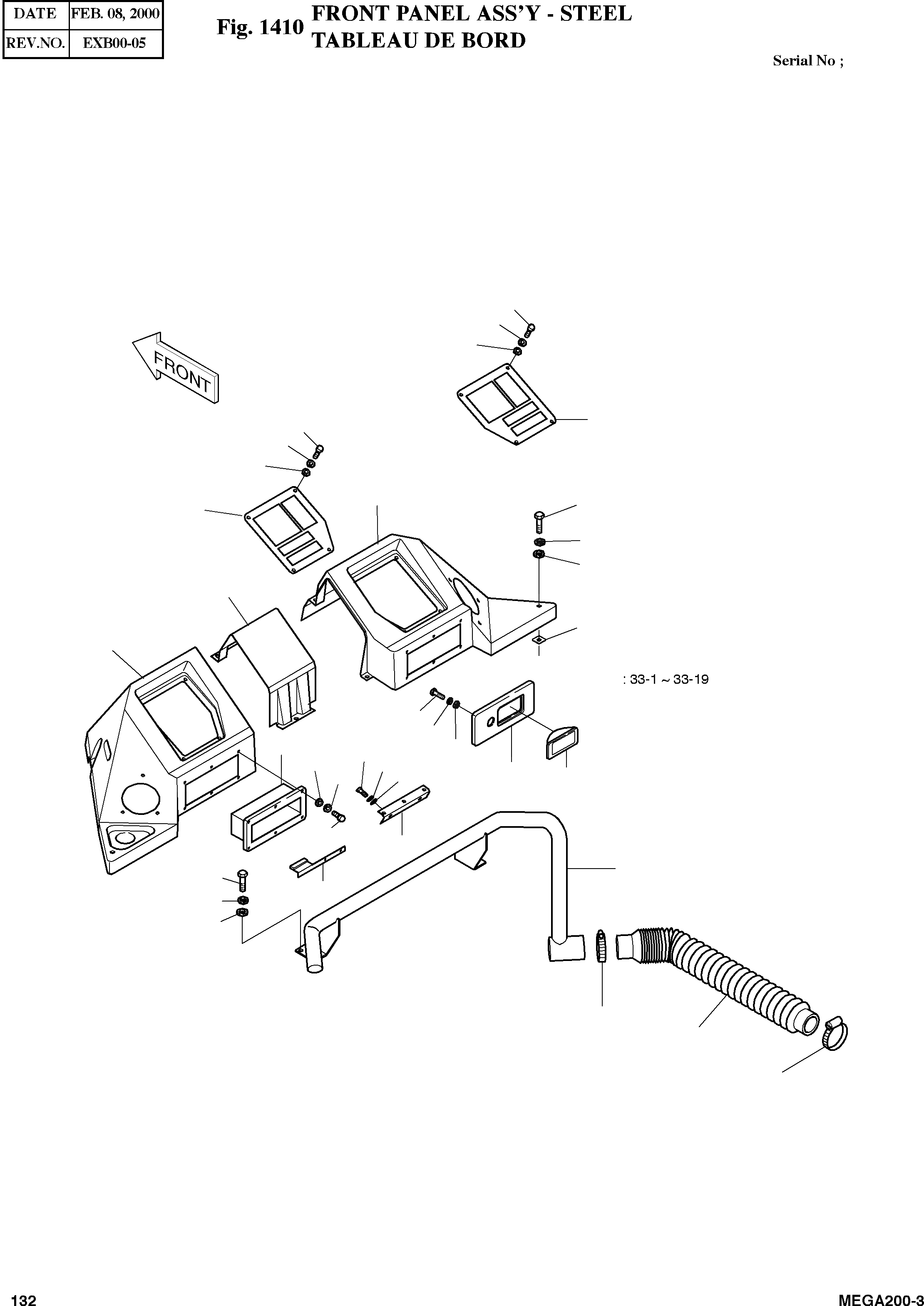 | DATE | FEB. 08, 2000 |
|---|---|
| REV.NO. | EXB00-05 |

Fig. 1410 FRONT PANEL ASS'Y - STEEL
TABLEAU DE BORD

Serial No ;

FRONT

: 33-1 ~ 33-19

132

MEGA200-3