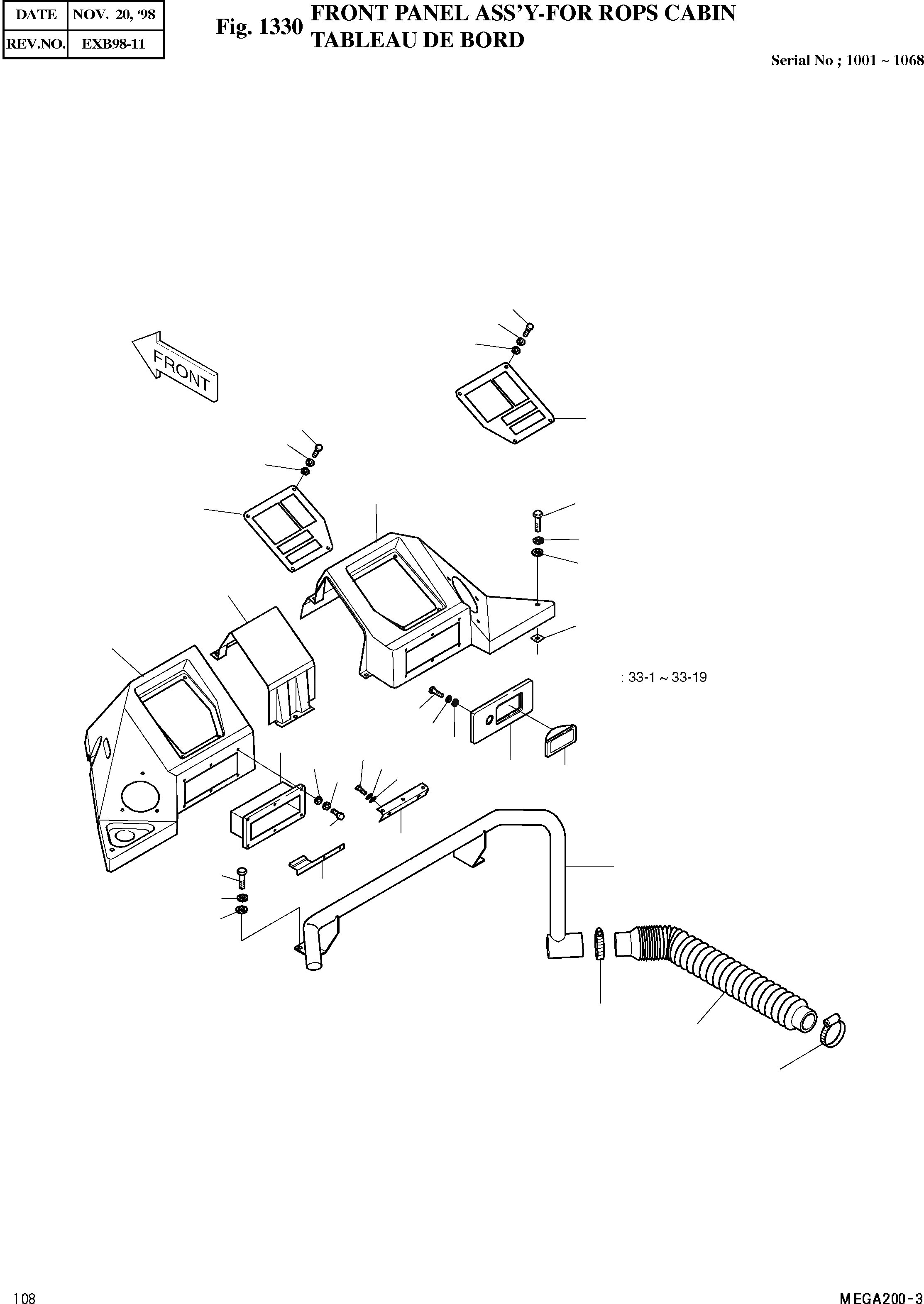 | DATE | NOV. 20, '98 |
|---|---|
| REV.NO. | EXB98-11 |

Fig. 1330 FRONT PANEL ASS'Y-FOR ROPS CABIN
TABLEAU DE BORD

Serial No ; 1001 ~ 1068

FRONT

: 33-1 ~ 33-19

108

MEGA200-3