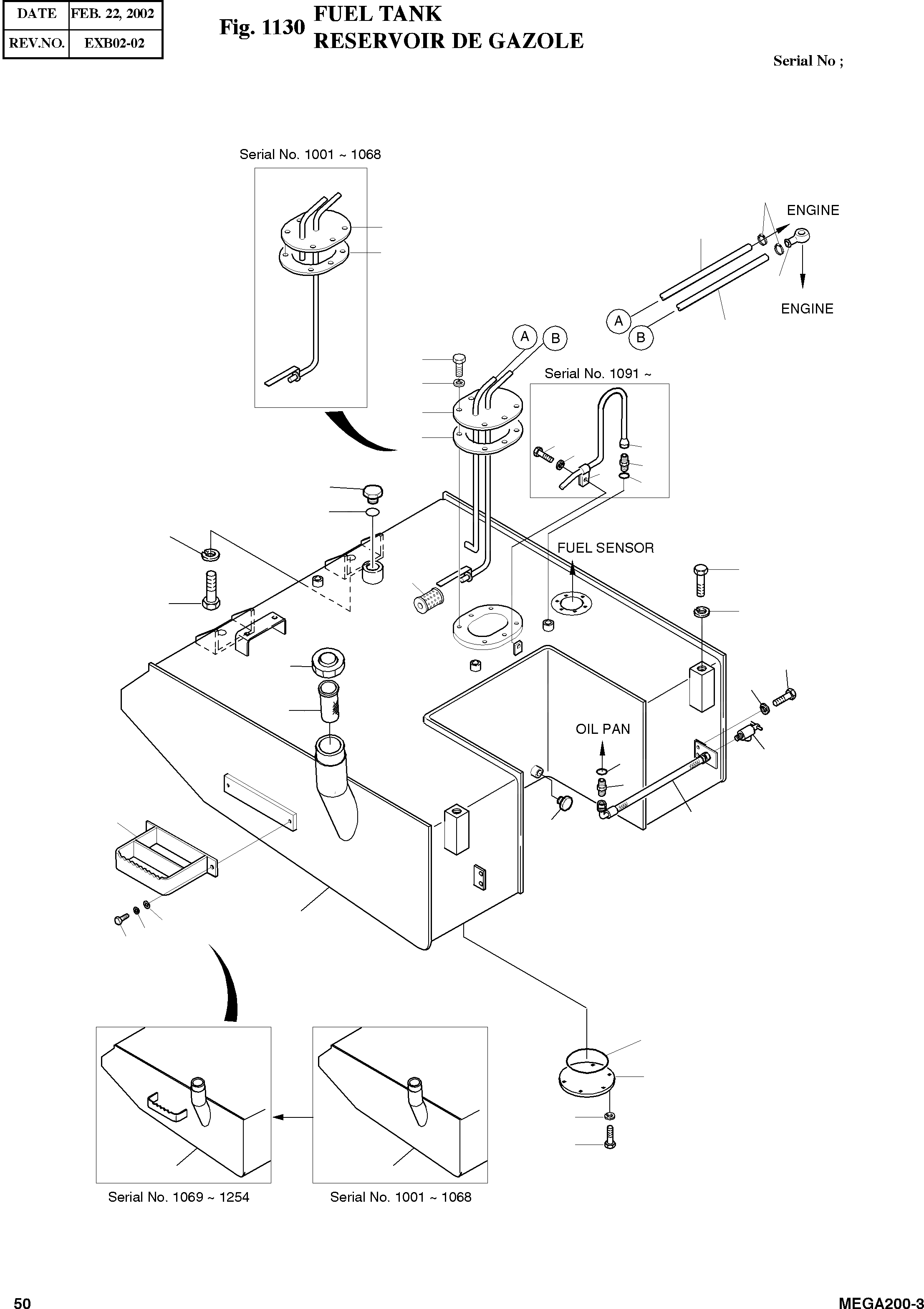 | DATE | FEB. 22, 2002 |
|---|---|
| REV.NO. | EXB02-02 |

Fig. 1130 FUEL TANK
RESERVOIR DE GAZOLE

Serial No ;

Serial No. 1001 ~ 1068

ENGINE

ENGINE

A

B

A B

Serial No. 1091 ~

FUEL SENSOR

OIL PAN

Serial No. 1069 ~ 1254

Serial No. 1001 ~ 1068

50

MEGA200-3