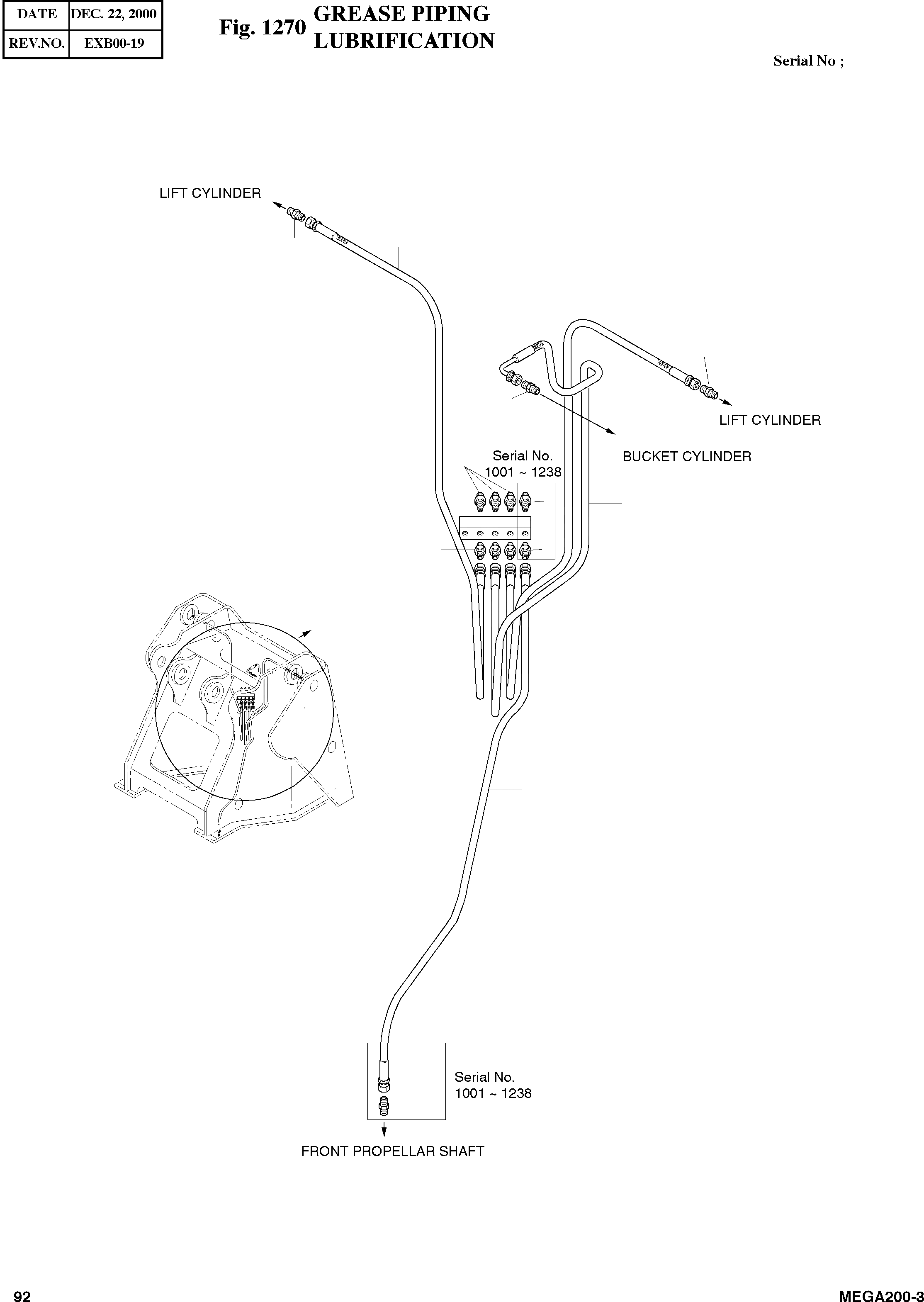 | DATE | DEC. 22, 2000 |
|---|---|
| REV.NO. | EXB00-19 |

Fig. 1270 GREASE PIPING LUBRIFICATION

Serial No ;

LIFT CYLINDER

LIFT CYLINDER

BUCKET CYLINDER

Serial No.
1001 ~ 1238

Serial No.
1001 ~ 1238

FRONT PROPELLAR SHAFT

92

MEGA200-3