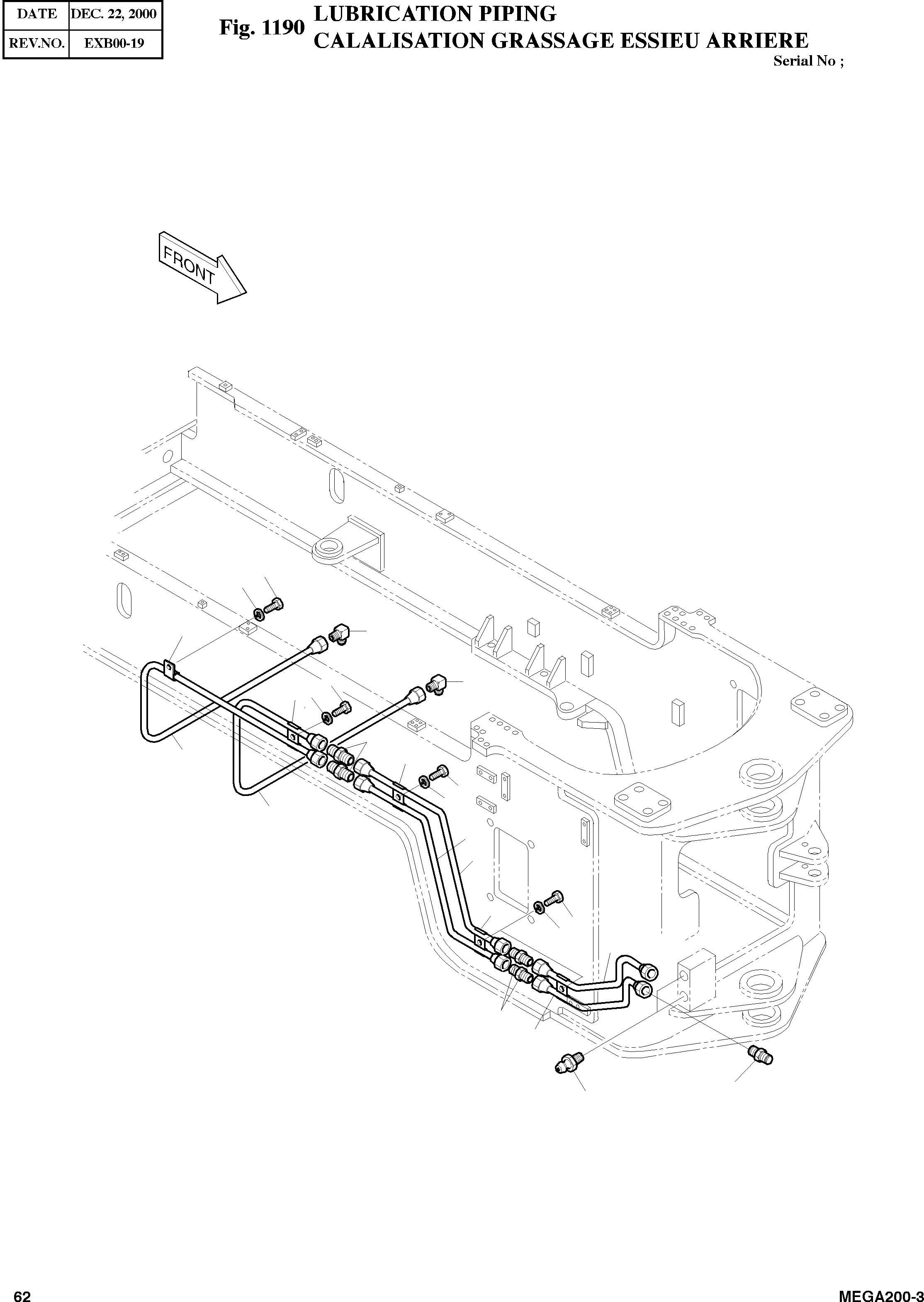 | DATE | DEC. 22, 2000 |
|---|---|
| REV.NO. | EXB00-19 |

Fig. 1190 LUBRICATION PIPING
CALALISATION GRASSAGE ESSIEU ARRIERE

Serial No ;

FRONT

62

MEGA200-3