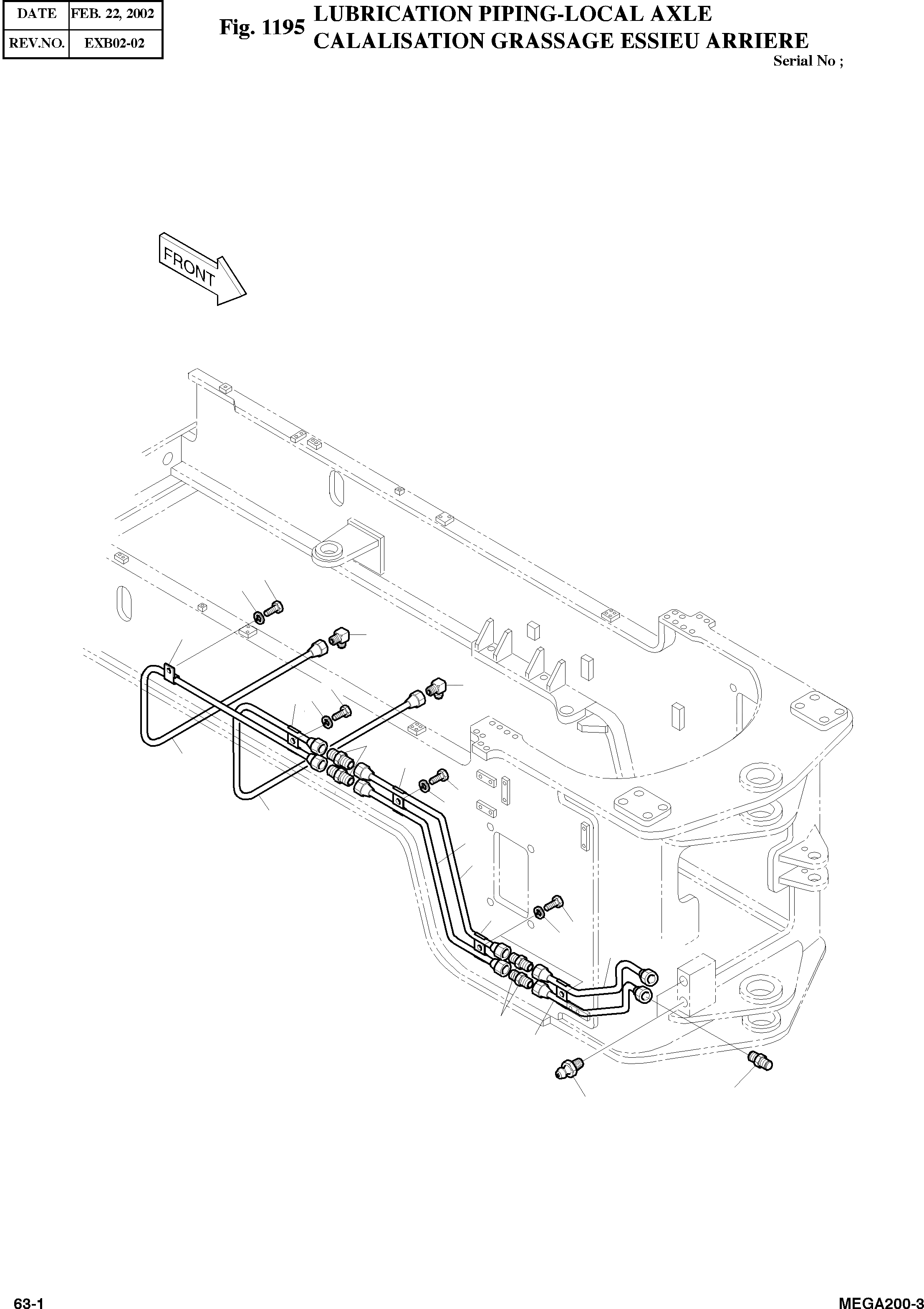 | DATE | FEB. 22, 2002 |
|---|---|
| REV.NO. | EXB02-02 |

Fig. 1195 LUBRICATION PIPING-LOCAL AXLE
CALALISATION GRASSAGE ESSIEU ARRIERE

Serial No ;

FRONT

63-1

MEGA200-3