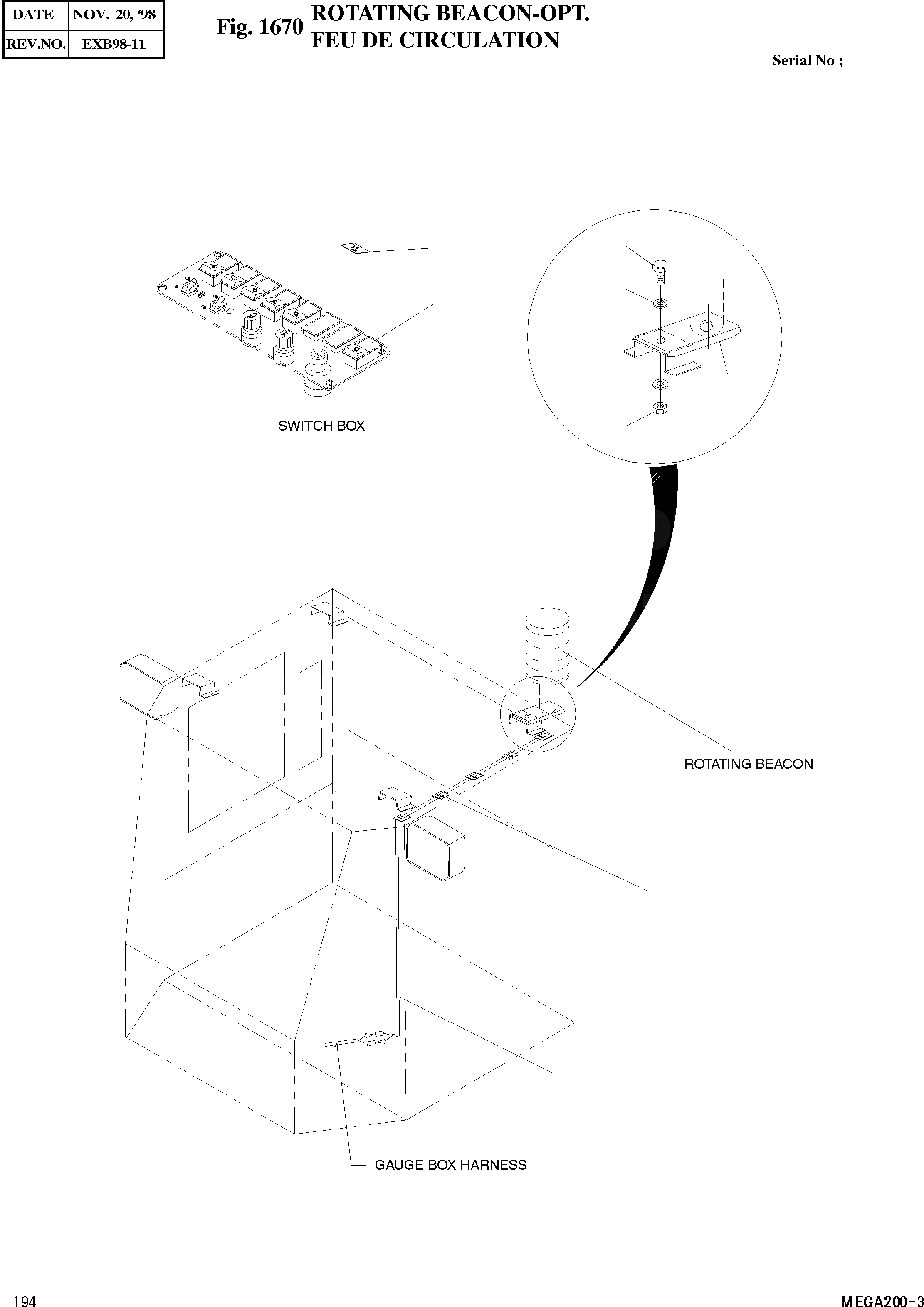 | DATE | NOV. 20, '98 |
|---|---|
| REV.NO. | EXB98-11 |

Fig. 1670 ROTATING BEACON-OPT.
FEU DE CIRCULATION

Serial No ;

SWITCH BOX

ROTATING BEACON

GAUGE BOX HARNESS

194

MEGA200-3