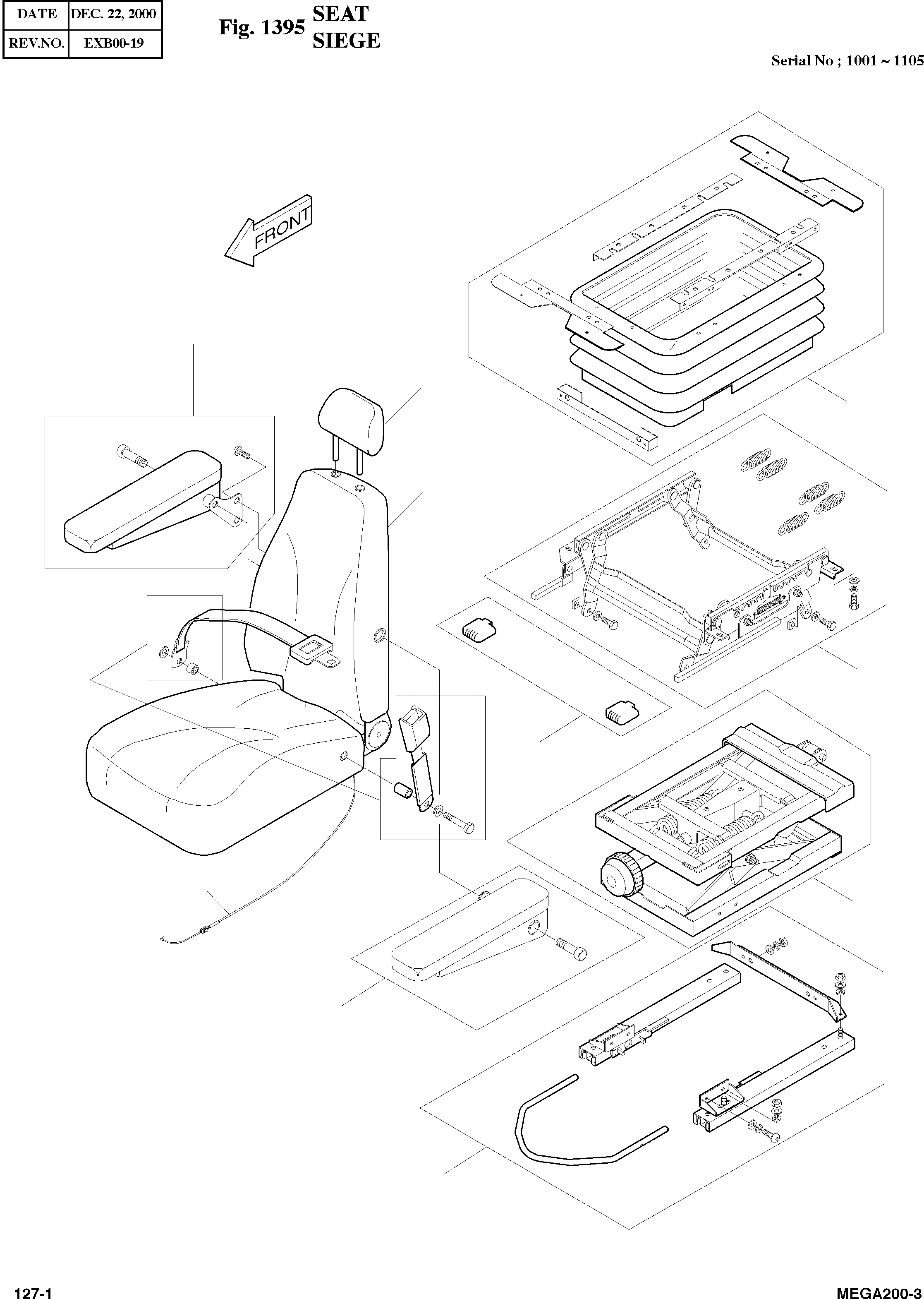 | DATE | DEC. 22, 2000 |
|---|---|
| REV.NO. | EXB00-19 |

Fig. 1395 SEAT
SIEGE

Serial No ; 1001 ~ 1105

FRONT

127-1

MEGA200-3