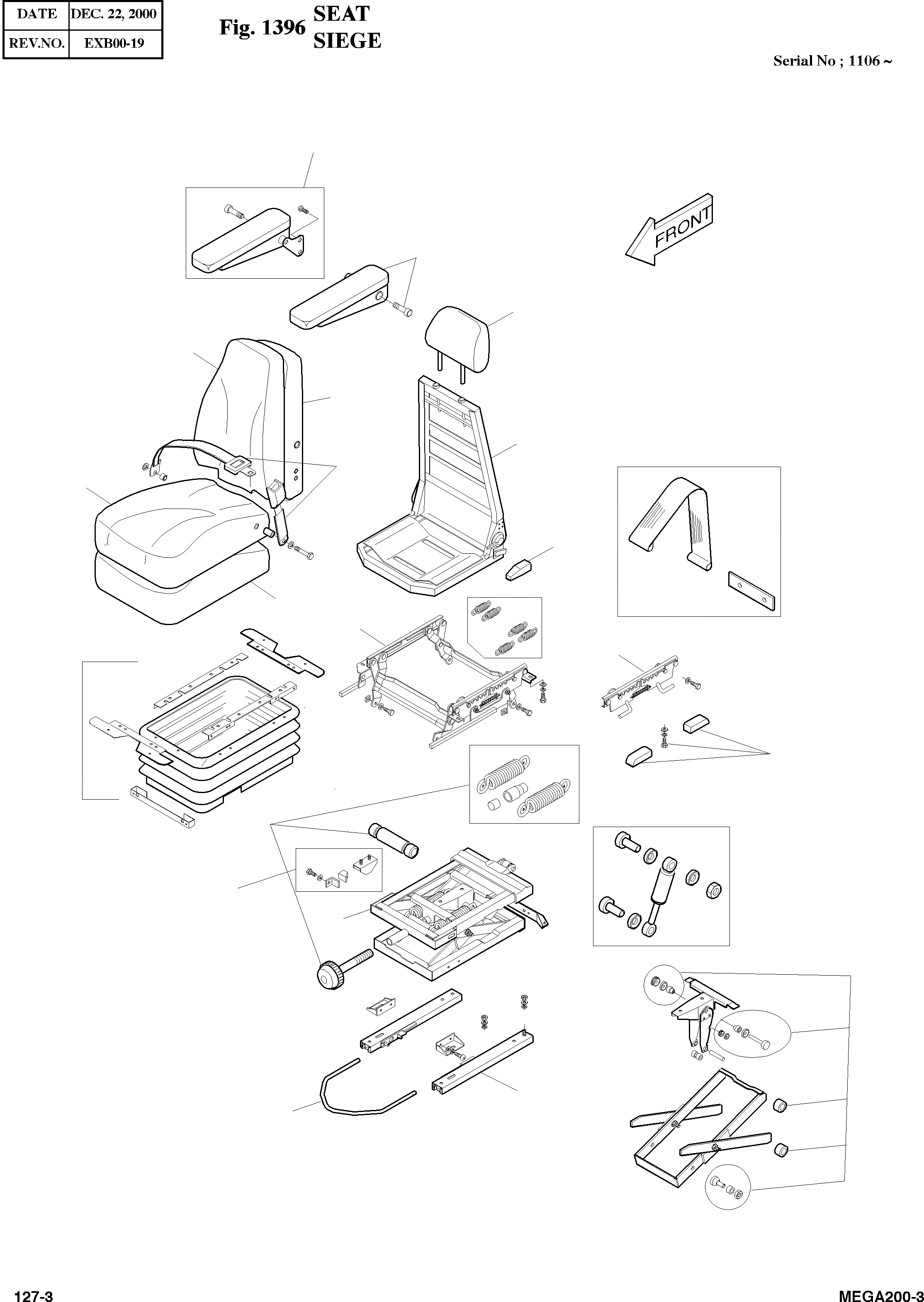 | DATE | DEC. 22, 2000 |
|---|---|
| REV.NO. | EXB00-19 |

Fig. 1396 SEAT
SIEGE

Serial No ; 1106 ~

FRONT

127-3

MEGA200-3