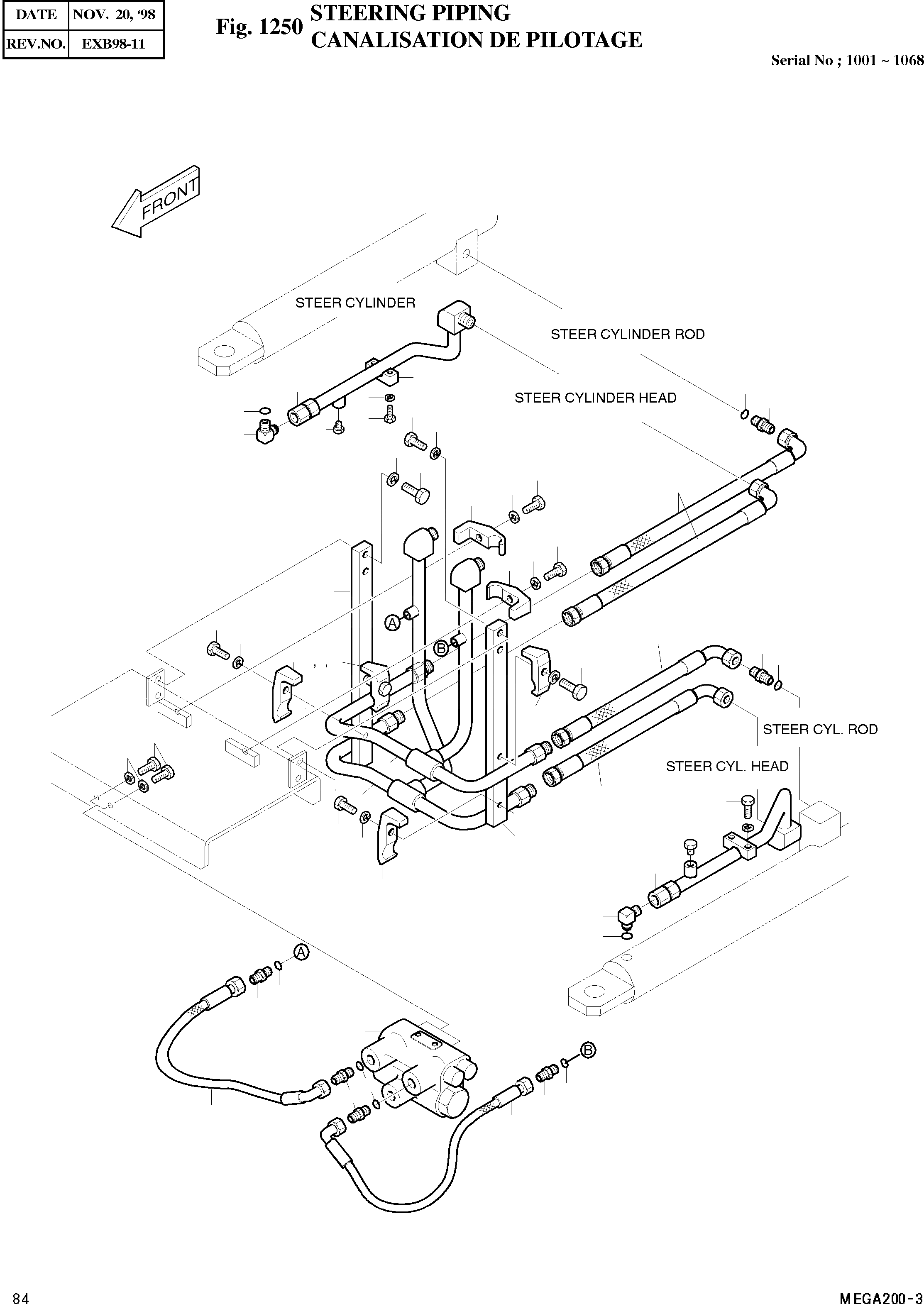 | DATE | NOV. 20, '98 |
|---|---|
| REV.NO. | EXB98-11 |

Fig. 1250 STEERING PIPING
CANALISATION DE PILOTAGE

Serial No ; 1001 ~ 1068

FRONT

STEER CYLINDER

STEER CYLINDER ROD

STEER CYLINDER HEAD

A

B

STEER CYL. ROD

STEER CYL. HEAD

A

B

84

MEGA200-3