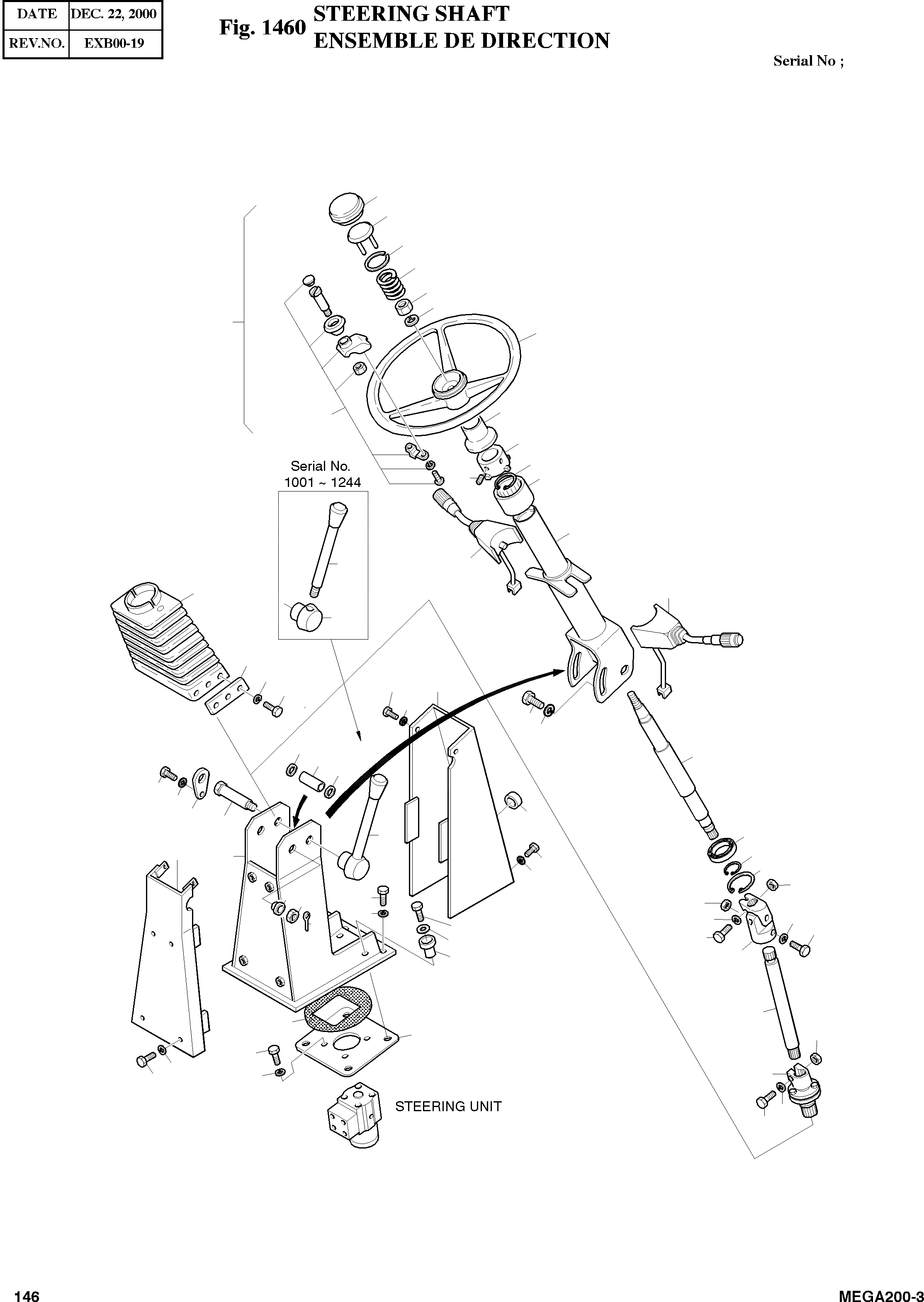 | DATE | DEC. 22, 2000 |
|---|---|
| REV.NO. | EXB00-19 |

Fig. 1460 STEERING SHAFT
ENSEMBLE DE DIRECTION

Serial No ;

Serial No.
1001 ~ 1244

STEERING UNIT

146

MEGA200-3