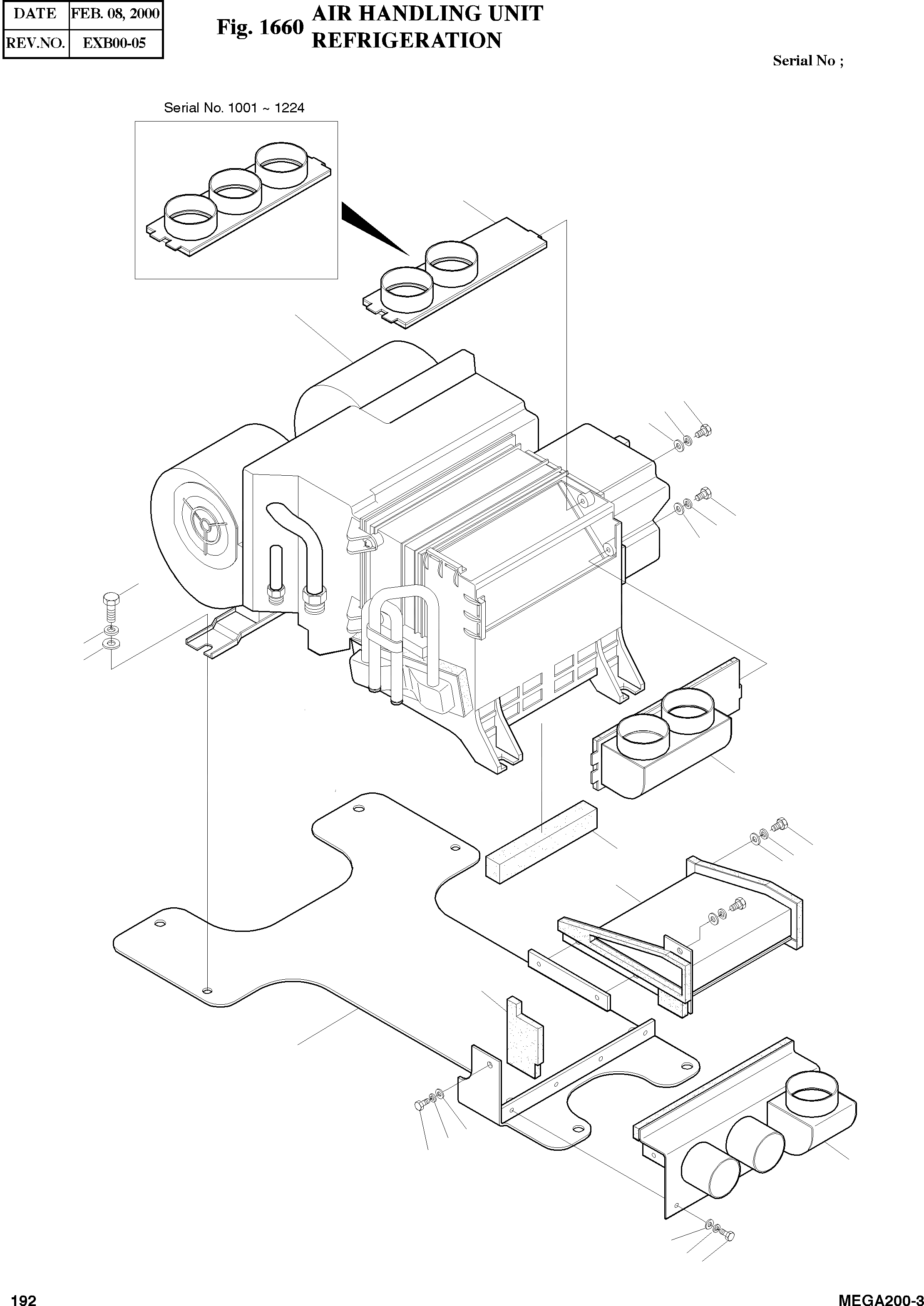 | DATE | FEB. 08, 2000 |
|---|---|
| REV.NO. | EXB00-05 |

Fig. 1660 AIR HANDLING UNIT REFRIGERATION

Serial No ;

Serial No. 1001 ~ 1224

192

MEGA200-3