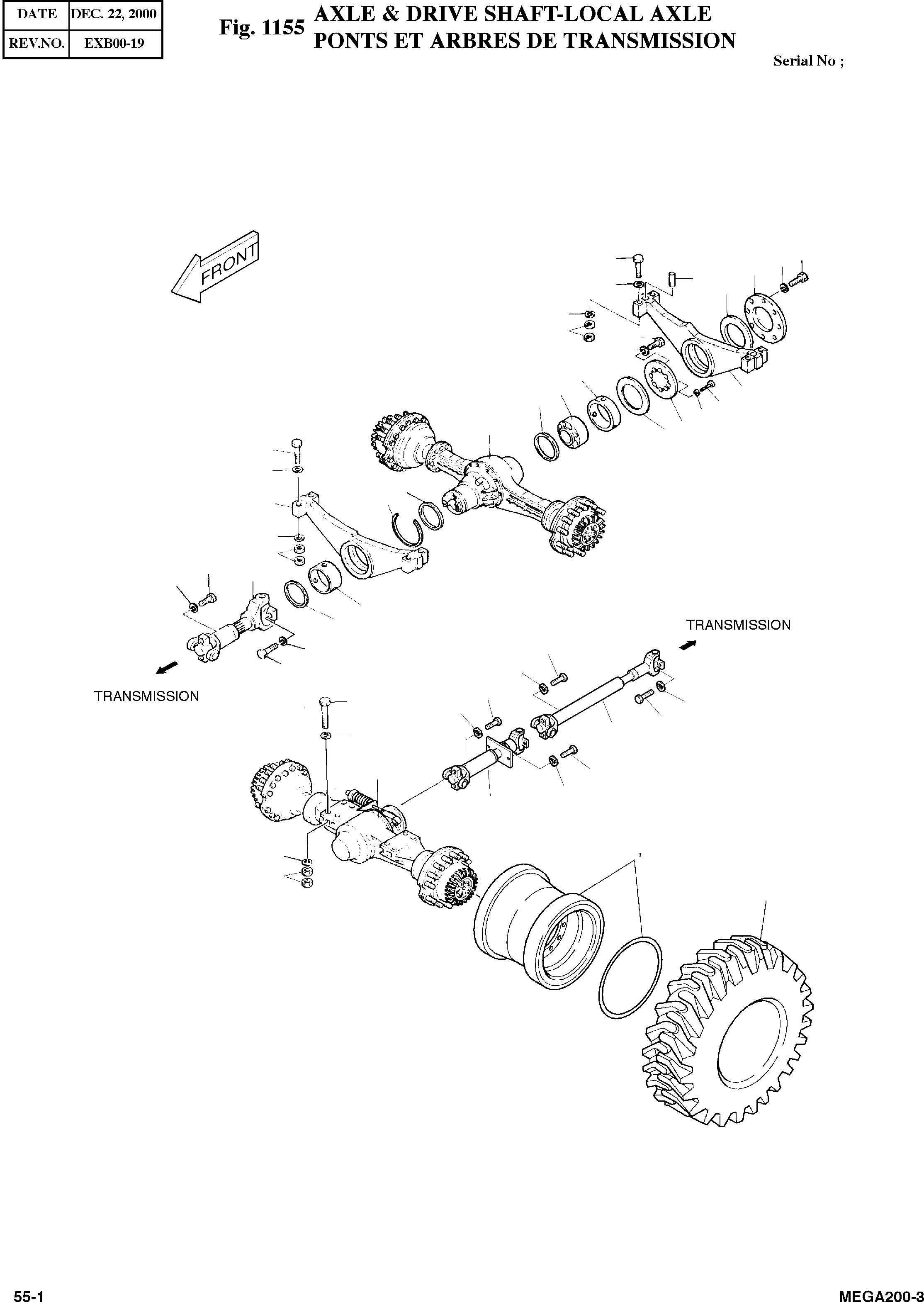 | DATE | DEC. 22, 2000 |
|---|---|
| REV.NO. | EXB00-19 |

Fig. 1155 AXLE & DRIVE SHAFT-LOCAL AXLE
PONTS ET ARBRES DE TRANSMISSION

Serial No ;

FRONT

TRANSMISSION

TRANSMISSION

55-1

MEGA200-3