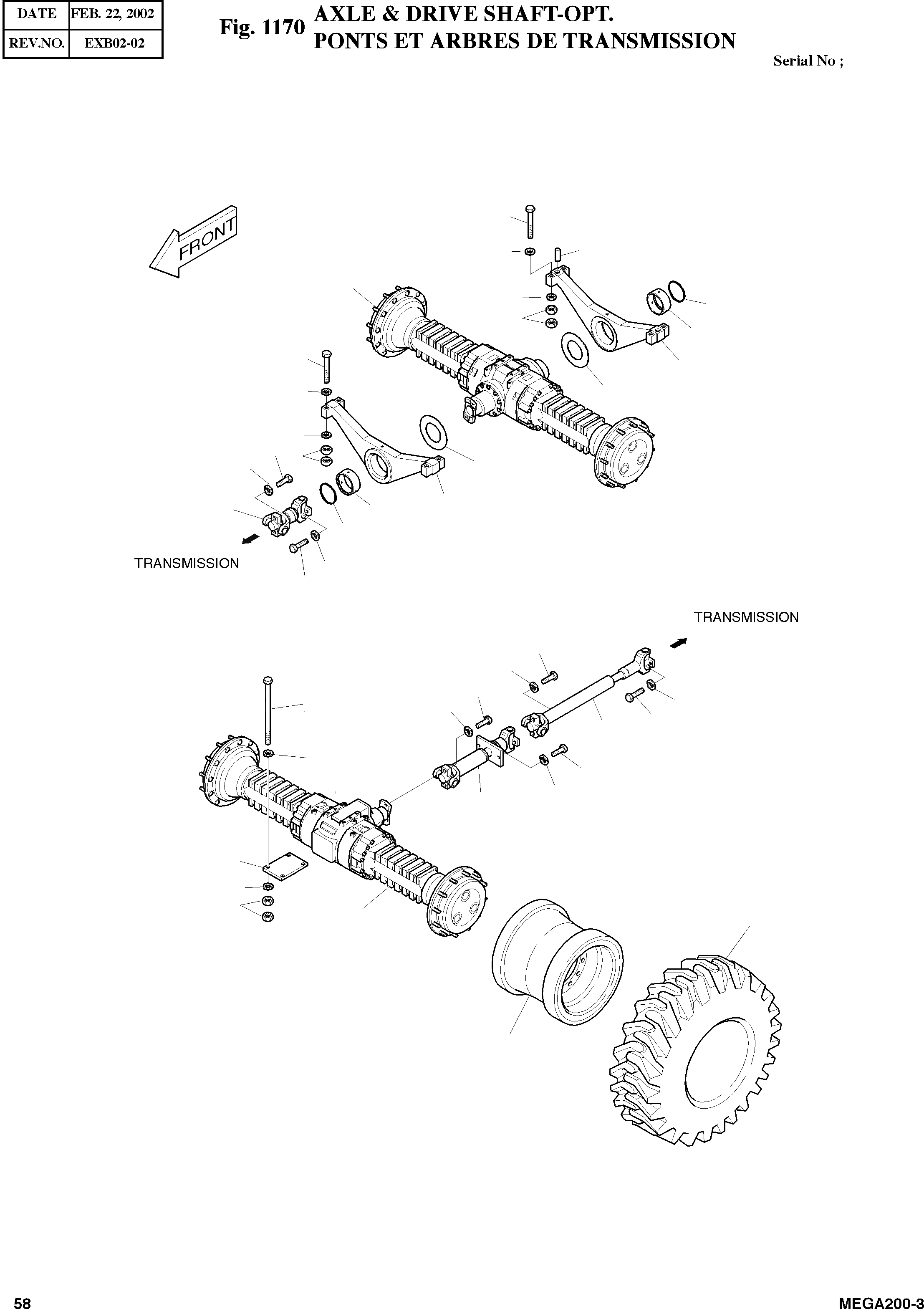 | DATE | FEB. 22, 2002 |
|---|---|
| REV.NO. | EXB02-02 |

Fig. 1170 AXLE & DRIVE SHAFT-OPT.
PONTS ET ARBRES DE TRANSMISSION

Serial No ;

FRONT

TRANSMISSION

TRANSMISSION

58

MEGA200-3