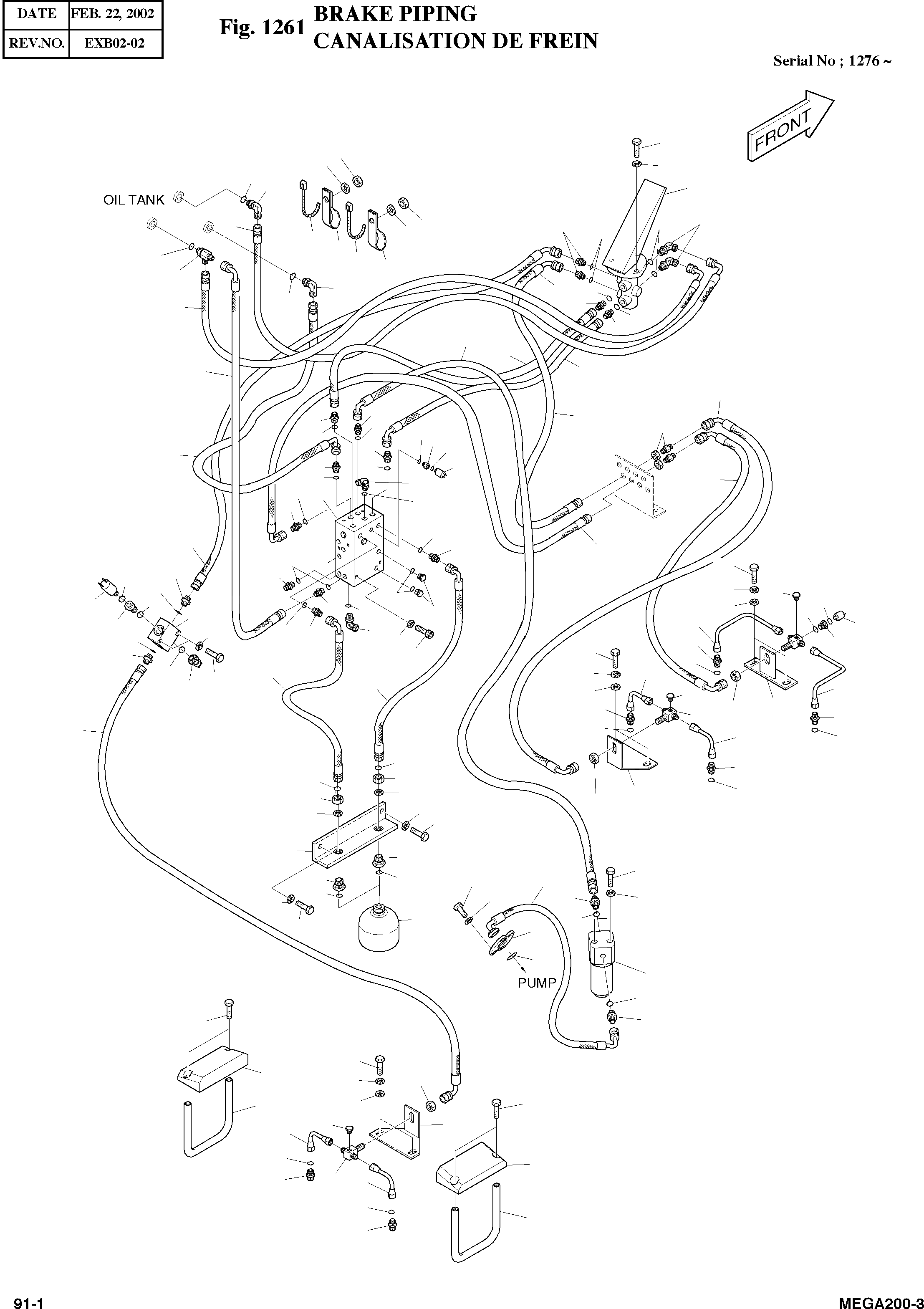 | DATE | FEB. 22, 2002 |
|---|---|
| REV.NO. | EXB02-02 |

Fig. 1261 BRAKE PIPING
CANALISATION DE FREIN

Serial No ; 1276 ~

FRONT

OIL TANK

PUMP

91-1

MEGA200-3