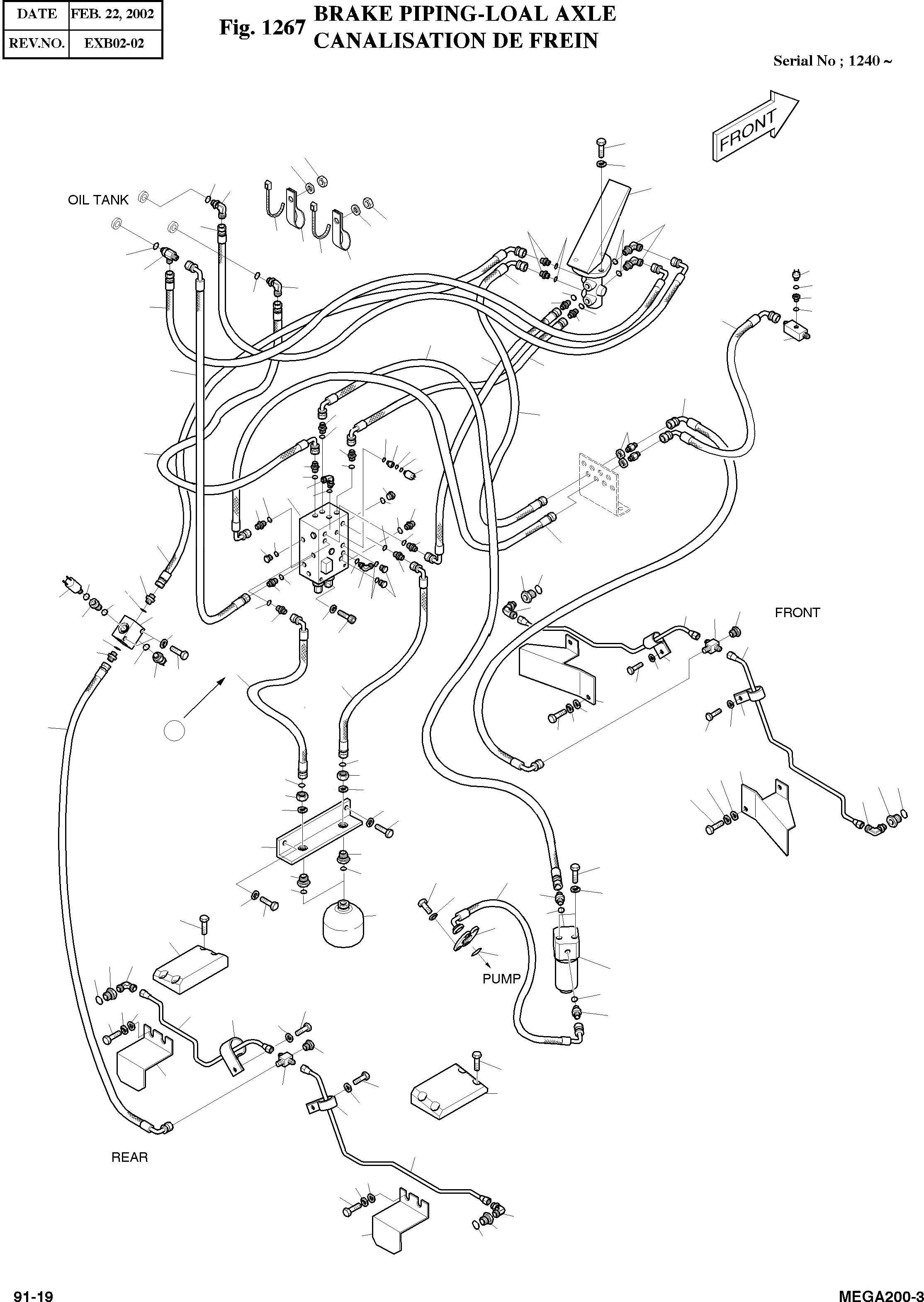 | DATE | FEB. 22, 2002 |
|---|---|
| REV.NO. | EXB02-02 |

Fig. 1267 BRAKE PIPING-LOAL AXLE
CANALISATION DE FREIN

Serial No ; 1240 ~

FRONT

OIL TANK

FRONT

PUMP

REAR

91-19

MEGA200-3