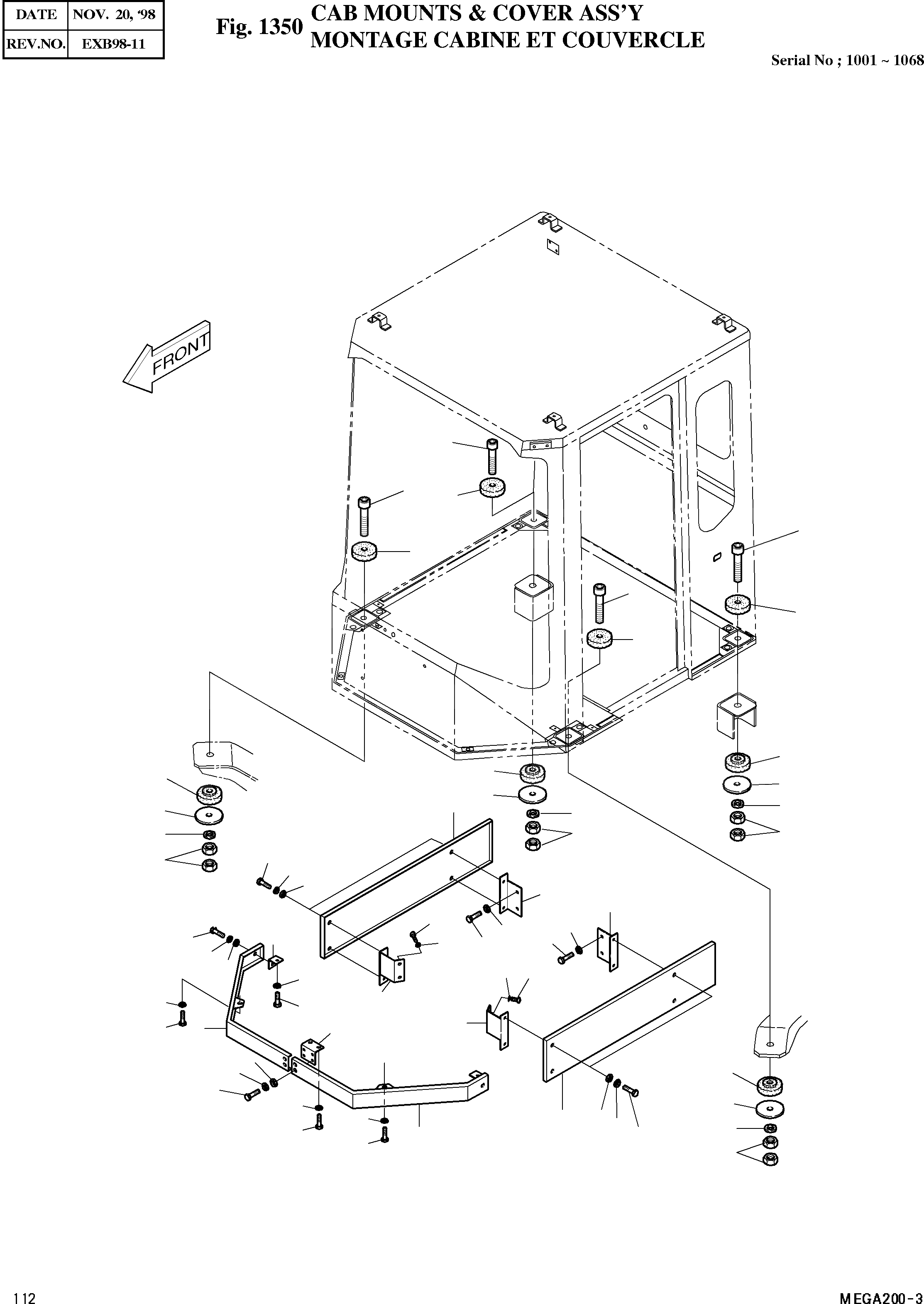 | DATE | NOV. 20, '98 |
|---|---|
| REV.NO. | EXB98-11 |

Fig. 1350 CAB MOUNTS & COVER ASS'Y
MONTAGE CABINE ET COUVERCLE

Serial No ; 1001 ~ 1068

FRONT

112

MEGA200-3