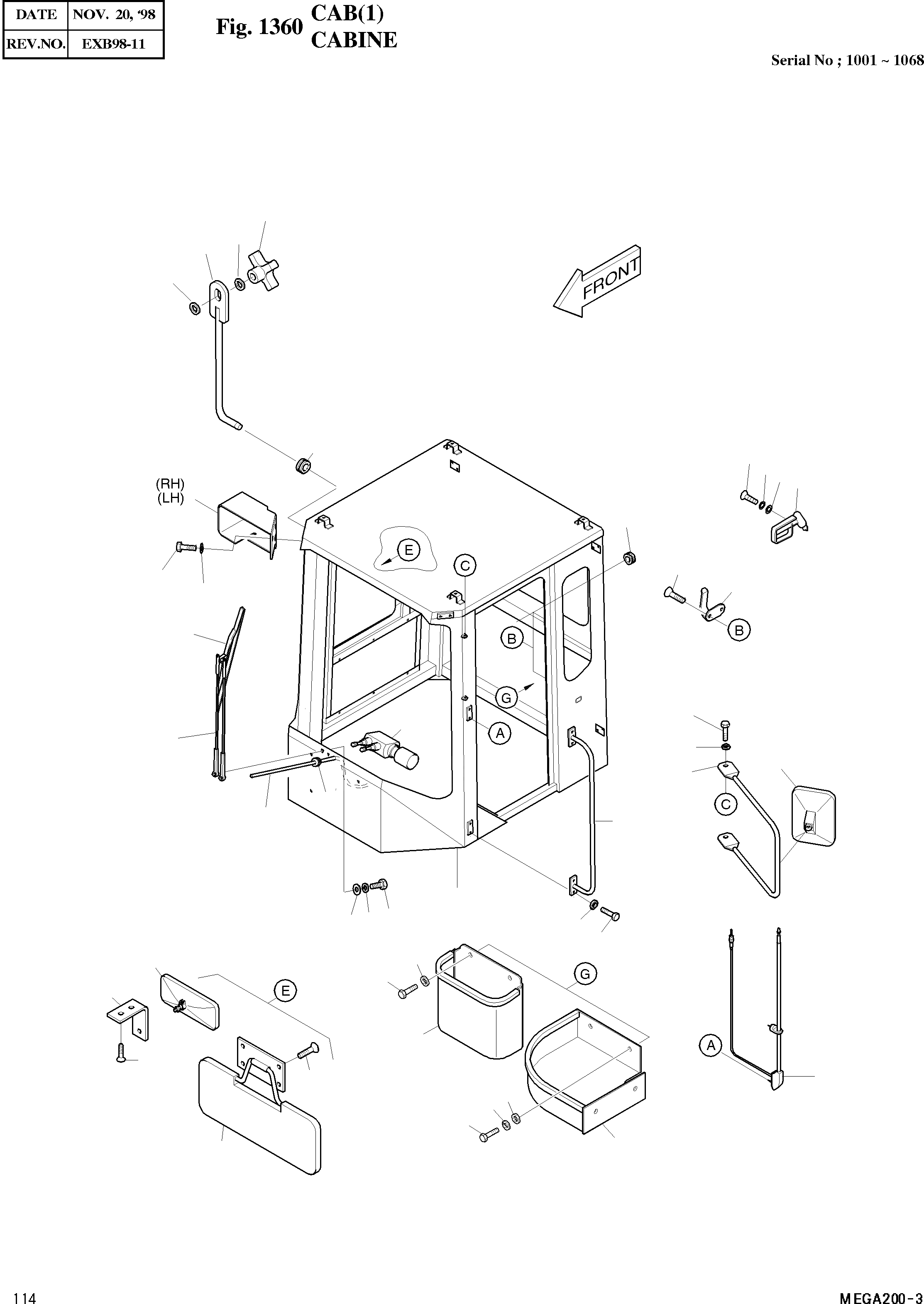 | DATE | NOV. 20, '98 |
|---|---|
| REV.NO. | EXB98-11 |

Fig. 1360 CAB(1)
CABINE

Serial No ; 1001 ~ 1068

FRONT

(RH)
(LH)

E

C

B

B

G

A

C

E

G

A

114

MEGA200-3