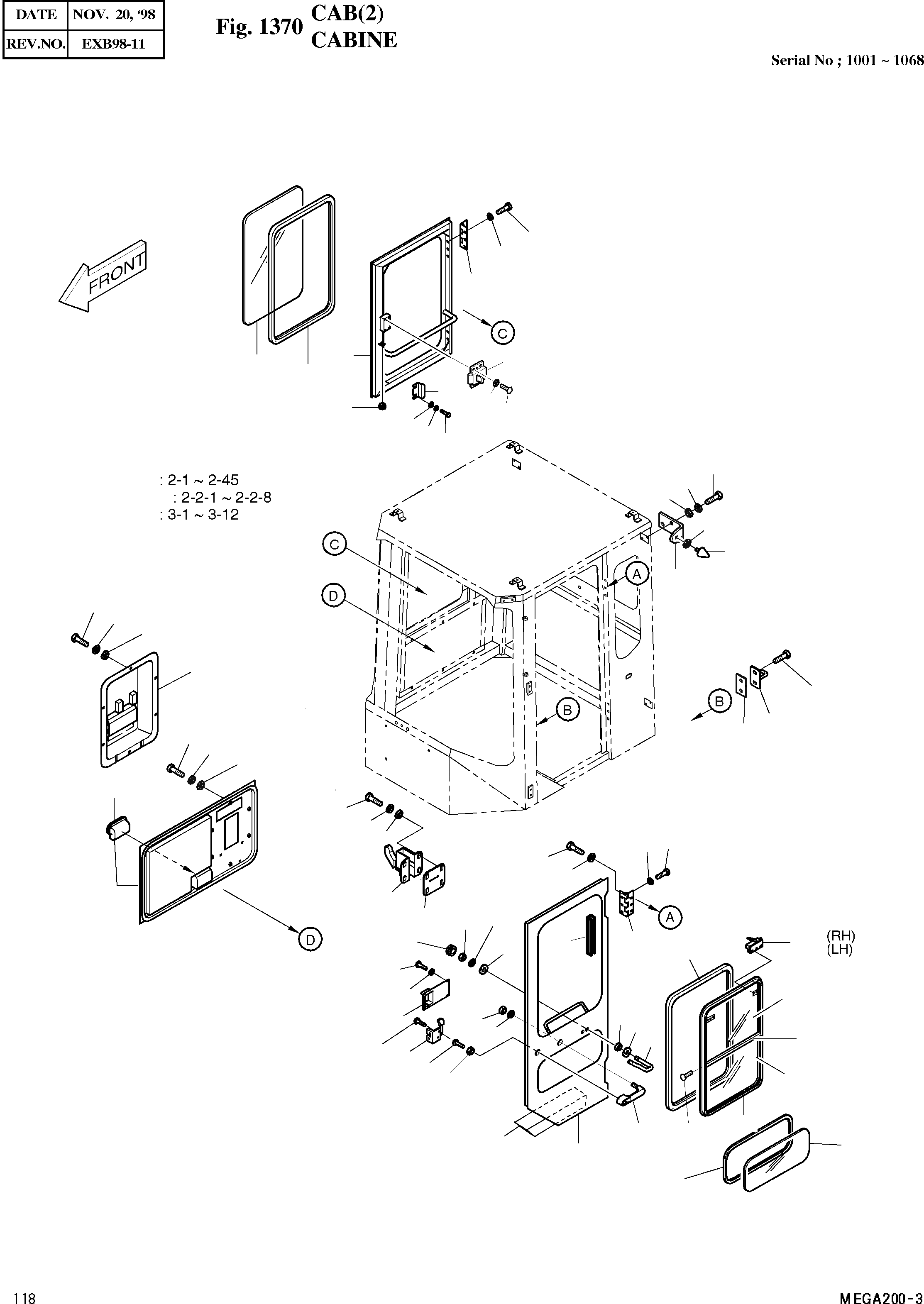 | DATE | NOV. 20, '98 |
|---|---|
| REV.NO. | EXB98-11 |

Fig. 1370 CAB(2) CABINE

Serial No ; 1001 ~ 1068

FRONT

C

: 2-1 ~ 2-45
: 2-2-1 ~ 2-2-8
: 3-1 ~ 3-12

C

D

A

B

B

A

D

(RH)
(LH)

118

MEGA200-3