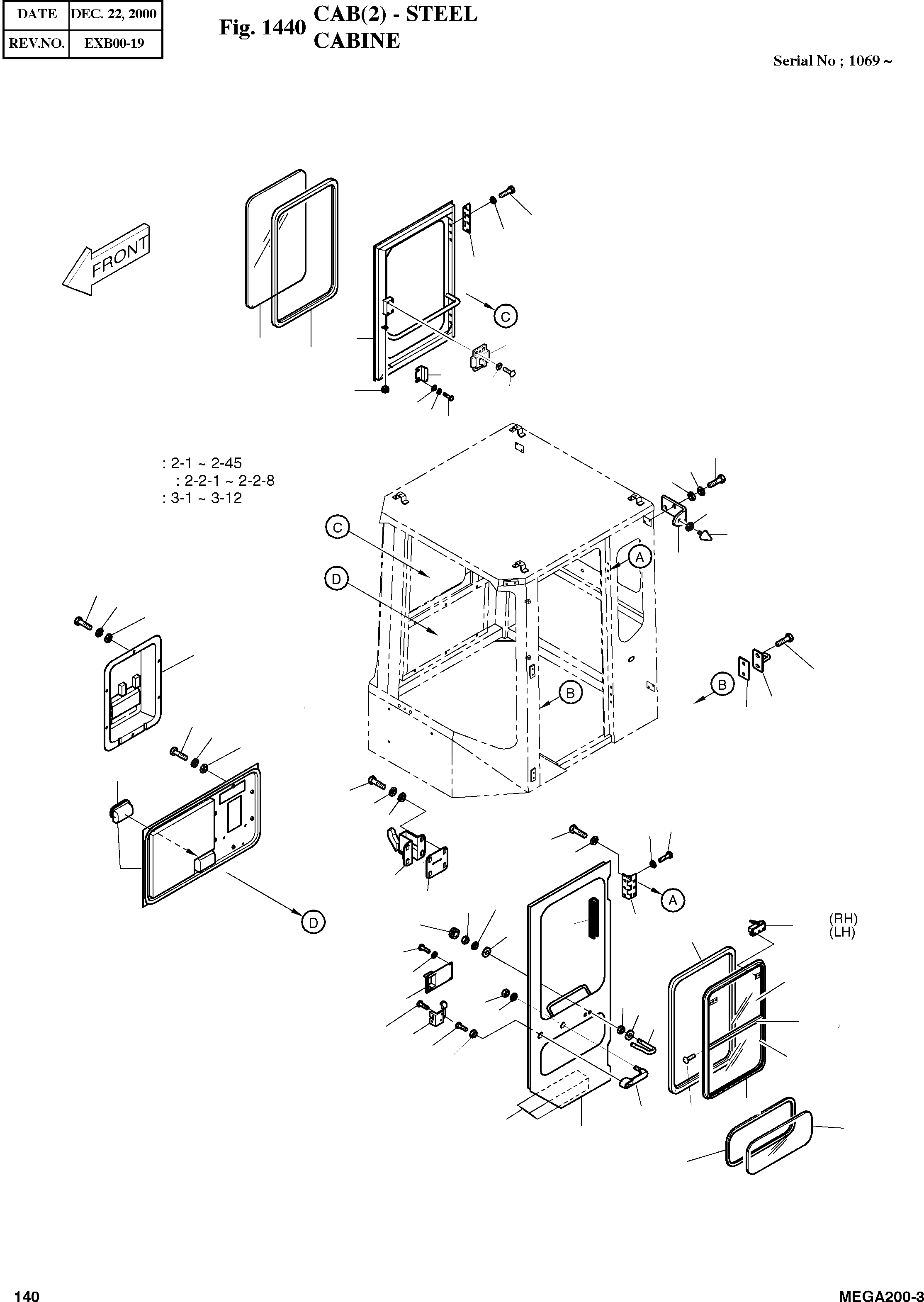 | DATE | DEC. 22, 2000 |
|---|---|
| REV.NO. | EXB00-19 |

Fig. 1440 CAB(2) - STEEL CABINE

Serial No ; 1069 ~

FRONT

C

: 2-1 ~ 2-45
: 2-2-1 ~ 2-2-8
: 3-1 ~ 3-12

C

D

A

B

B

A

D

(RH)
(LH)

140

MEGA200-3