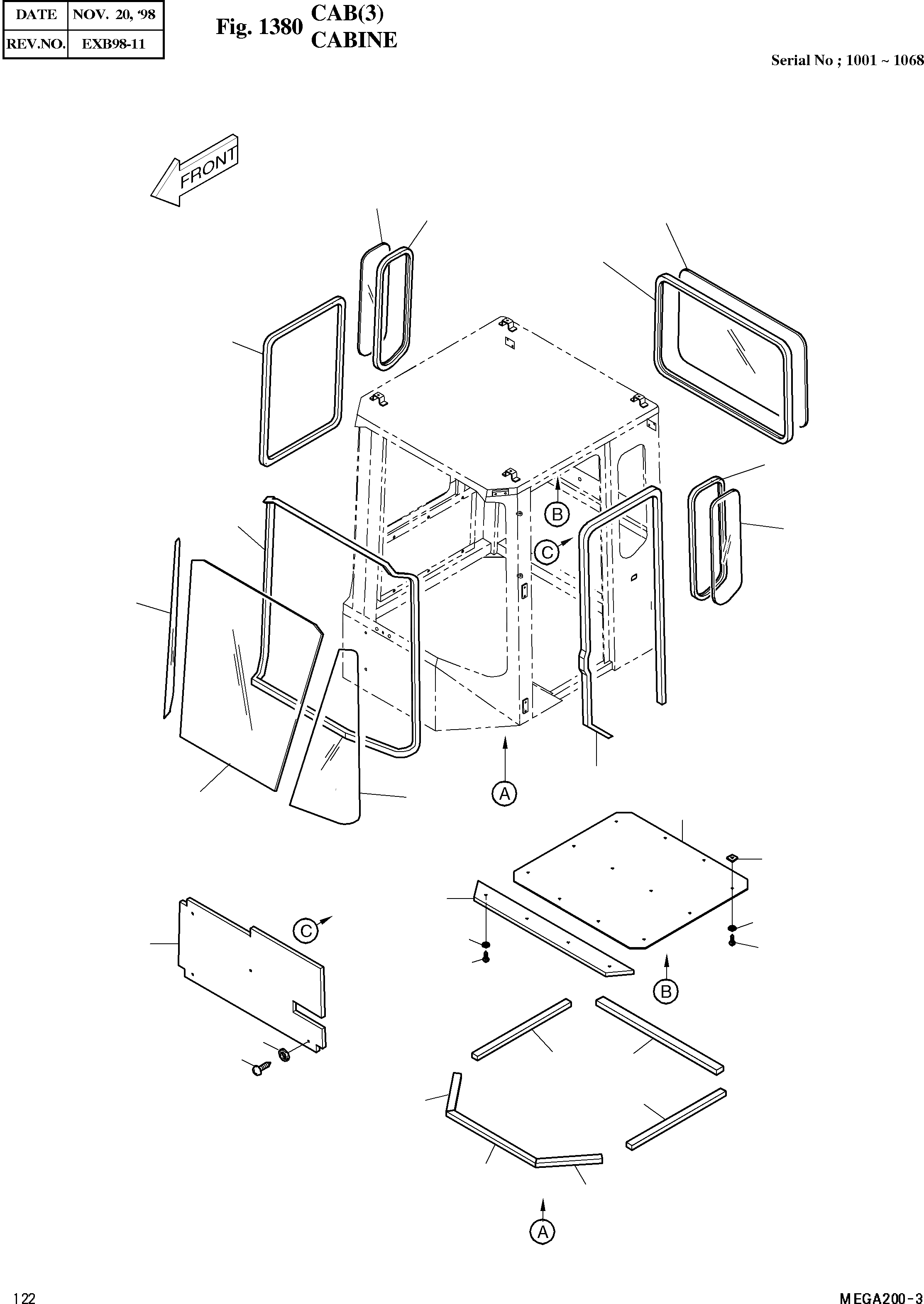 | DATE | NOV. 20, '98 |
|---|---|
| REV.NO. | EXB98-11 |

Fig. 1380 CAB(3)
CABINE

Serial No ; 1001 ~ 1068

FRONT

B

C

A

C

B

A

122

MEGA200-3