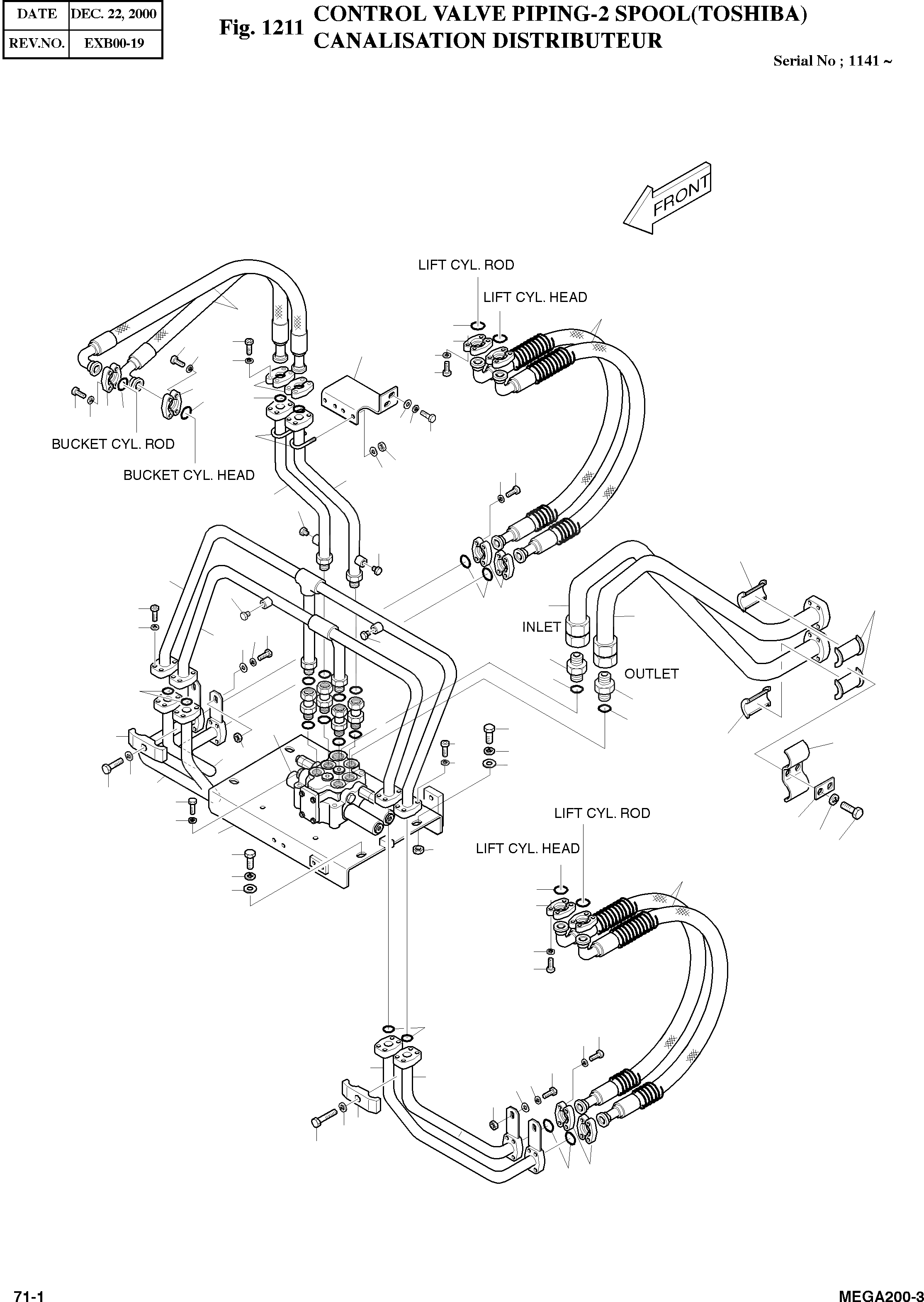 | DATE | DEC. 22, 2000 |
|---|---|
| REV.NO. | EXB00-19 |

Fig. 1211 CONTROL VALVE PIPING-2 SPOOL(TOSHIBA)
CANALISATION DISTRIBUTEUR

Serial No ; 1141 ~

FRONT

LIFT CYL. ROD

LIFT CYL. HEAD

BUCKET CYL. ROD

BUCKET CYL. HEAD

INLET

OUTLET

LIFT CYL. ROD

LIFT CYL. HEAD

71-1

MEGA200-3