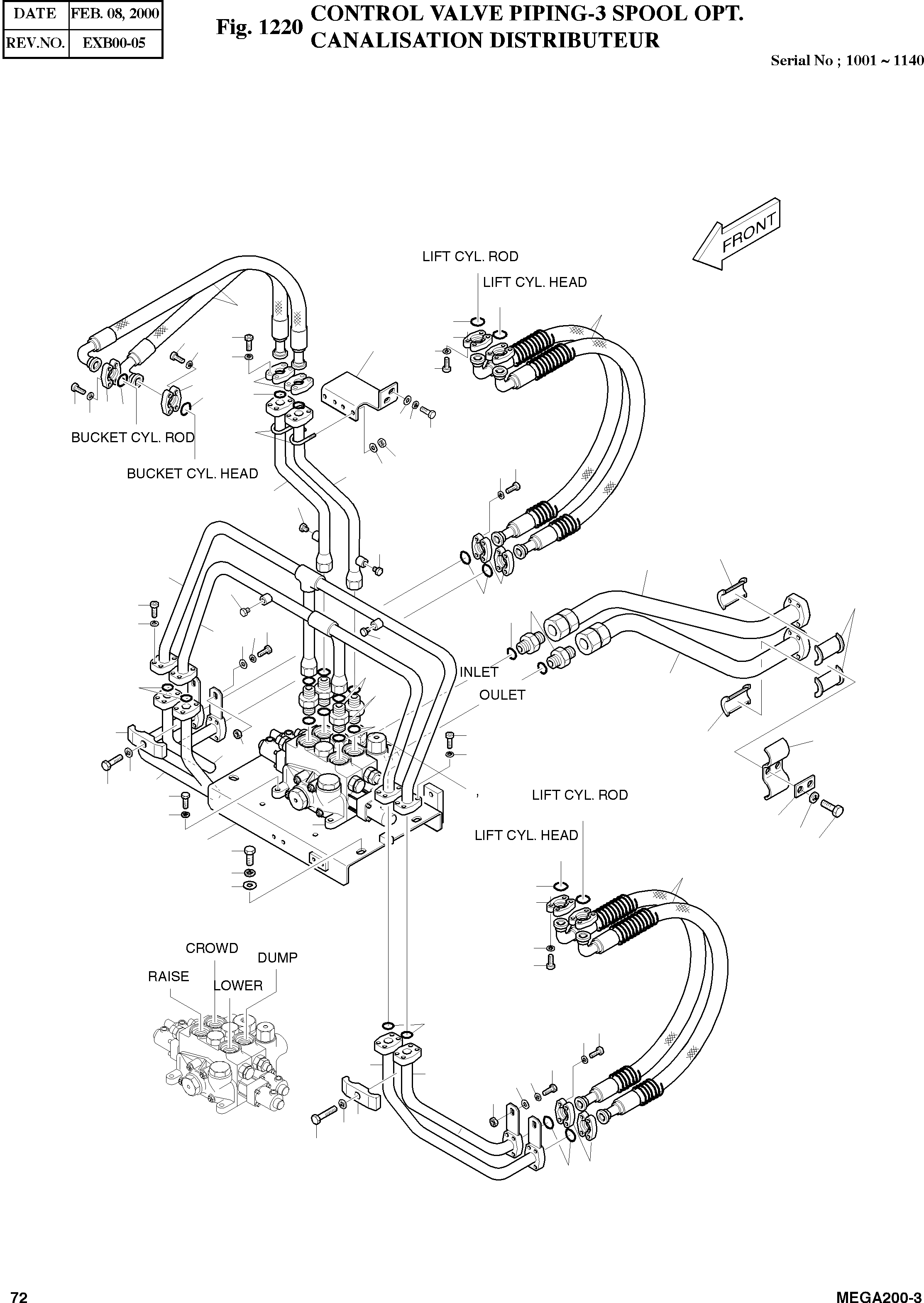 | DATE | FEB. 08, 2000 |
|---|---|
| REV.NO. | EXB00-05 |

Fig. 1220 CONTROL VALVE PIPING-3 SPOOL OPT.
CANALISATION DISTRIBUTEUR

Serial No ; 1001 ~ 1140

FRONT

LIFT CYL. ROD

LIFT CYL. HEAD

BUCKET CYL. ROD

BUCKET CYL. HEAD

INLET

OULET

LIFT CYL. ROD

LIFT CYL. HEAD

CROWD

DUMP

RAISE

LOWER

72

MEGA200-3