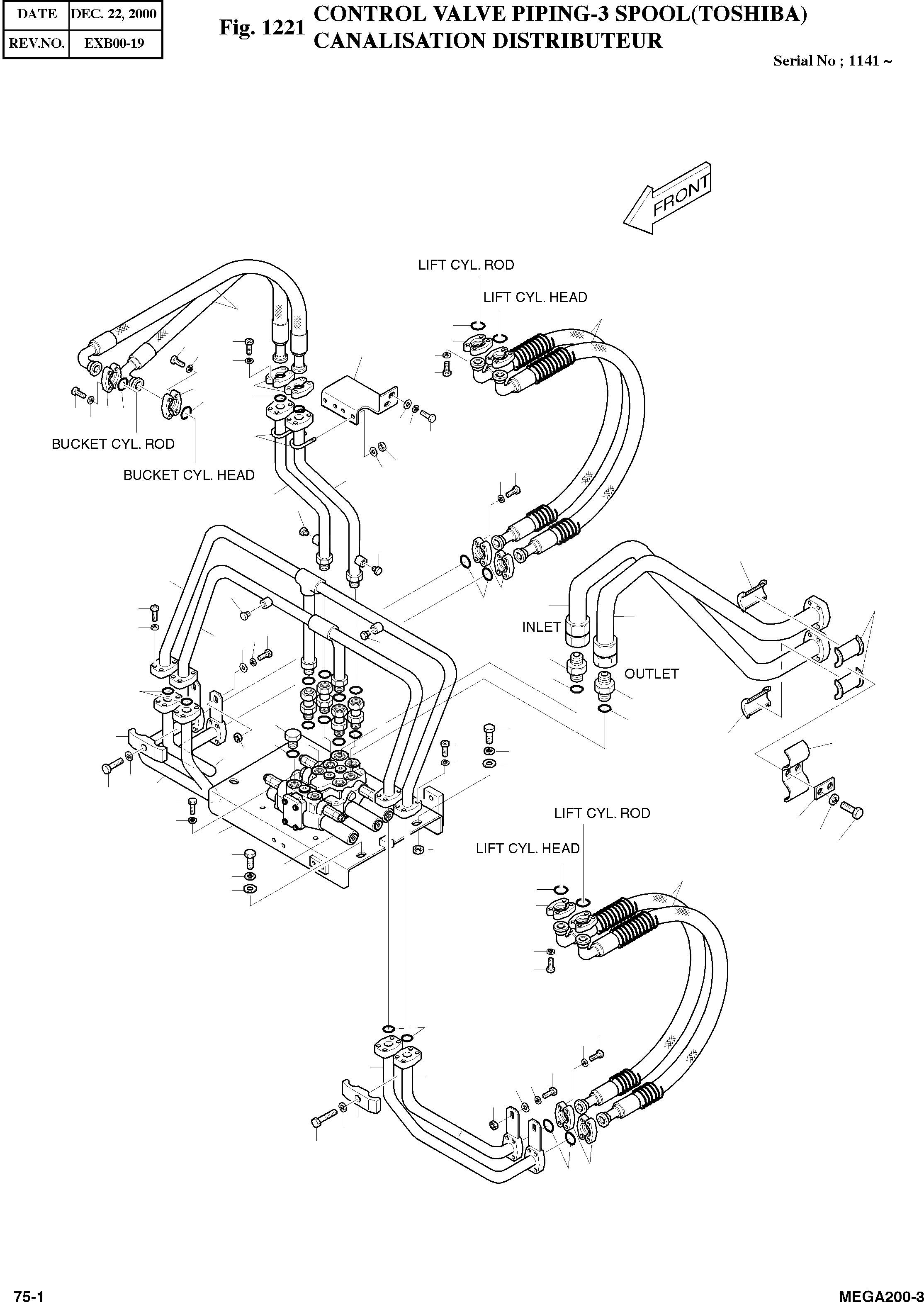 | DATE | DEC. 22, 2000 |
|---|---|
| REV.NO. | EXB00-19 |

Fig. 1221 CONTROL VALVE PIPING-3 SPOOL(TOSHIBA)
CANALISATION DISTRIBUTEUR

Serial No ; 1141 ~

FRONT

LIFT CYL. ROD

LIFT CYL. HEAD

BUCKET CYL. ROD

BUCKET CYL. HEAD

INLET

OUTLET

LIFT CYL. ROD

LIFT CYL. HEAD

75-1

MEGA200-3