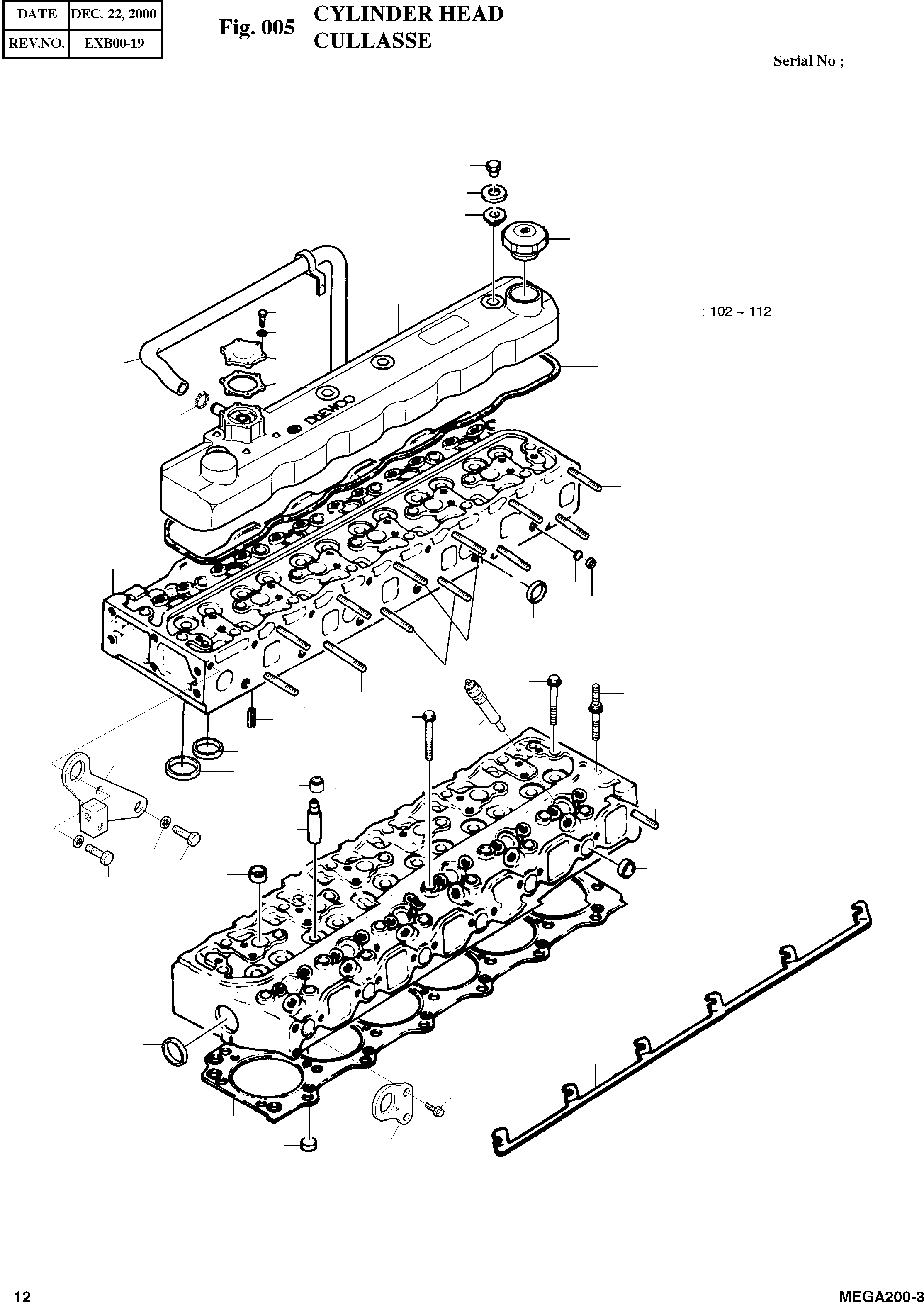 | DATE | DEC. 22, 2000 |
|---|---|
| REV.NO. | EXB00-19 |

Fig. 005 CYLINDER HEAD CULLASSE

Serial No ;

: 102 ~ 112

DAEWOO

12

MEGA200-3