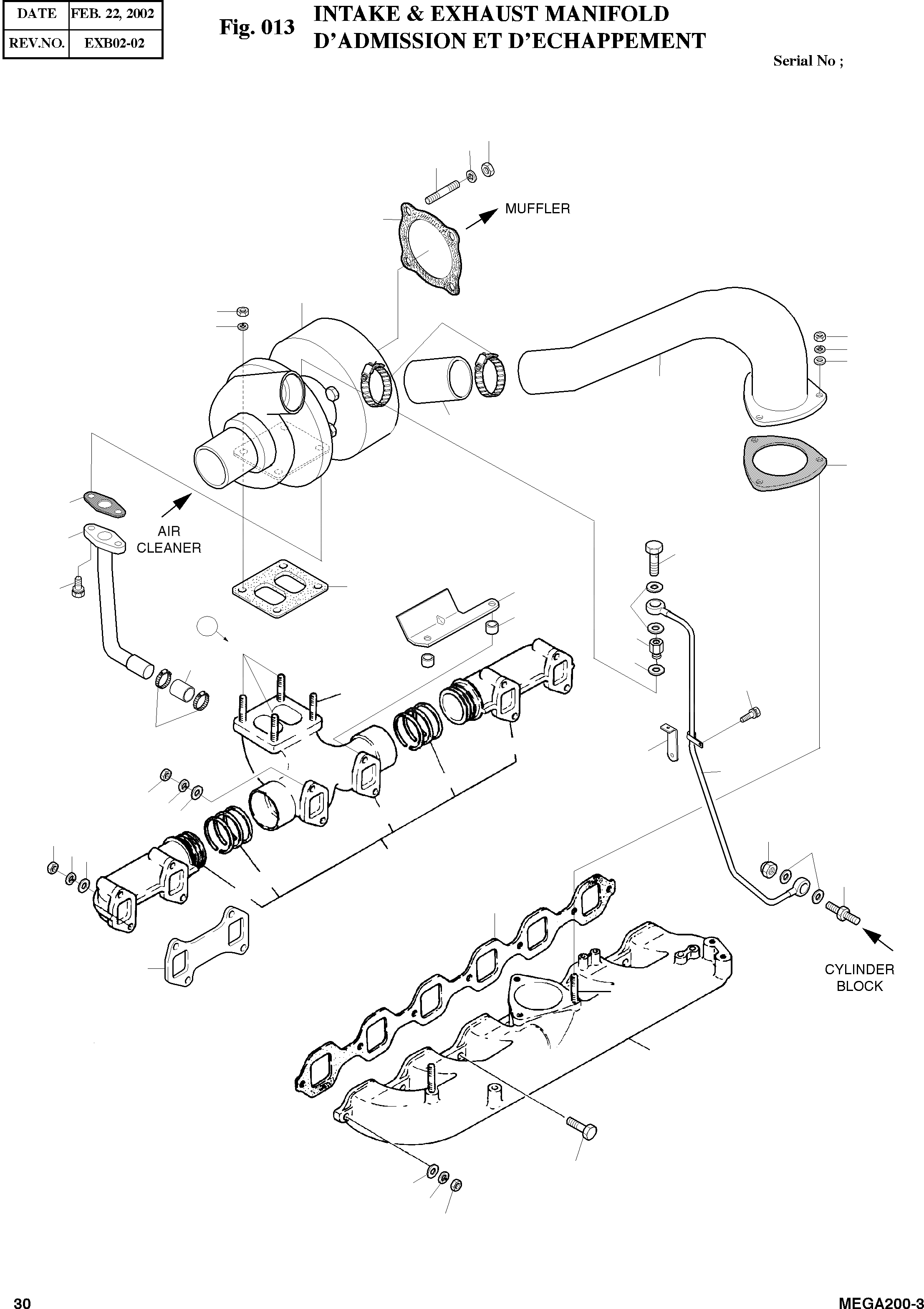 | DATE | FEB. 22, 2002 |
|---|---|
| REV.NO. | EXB02-02 |

Fig. 013 INTAKE & EXHAUST MANIFOLD
D'ADMISSION ET D'ECHAPPEMENT

Serial No ;

MUFFLER

AIR CLEANER

CYLINDER BLOCK

30

MEGA200-3