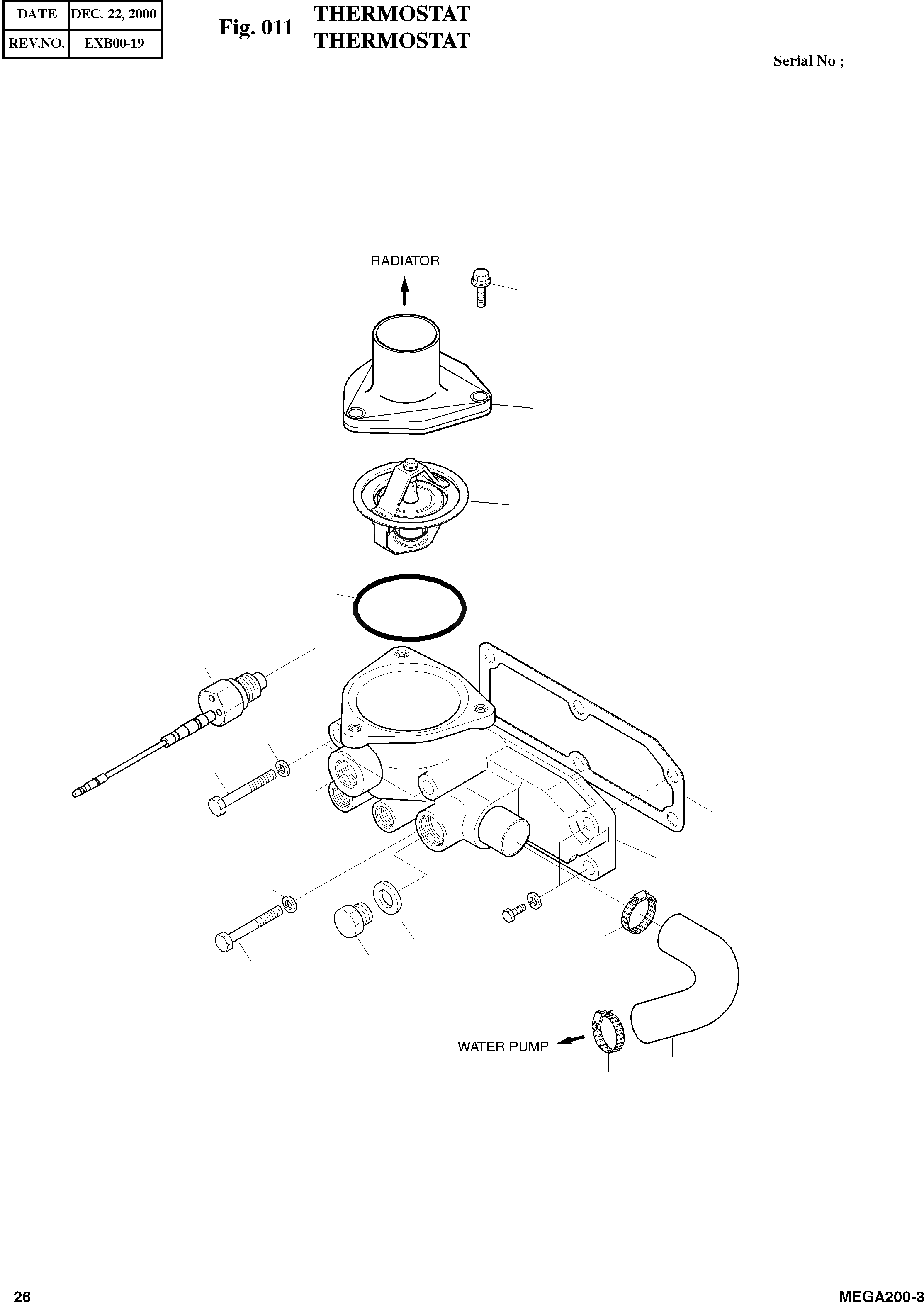 | DATE | DEC. 22, 2000 |
|---|---|
| REV.NO. | EXB00-19 |

Fig. 011 THERMOSTAT THERMOSTAT

Serial No ;

RADIATOR

WATER PUMP

26

MEGA200-3