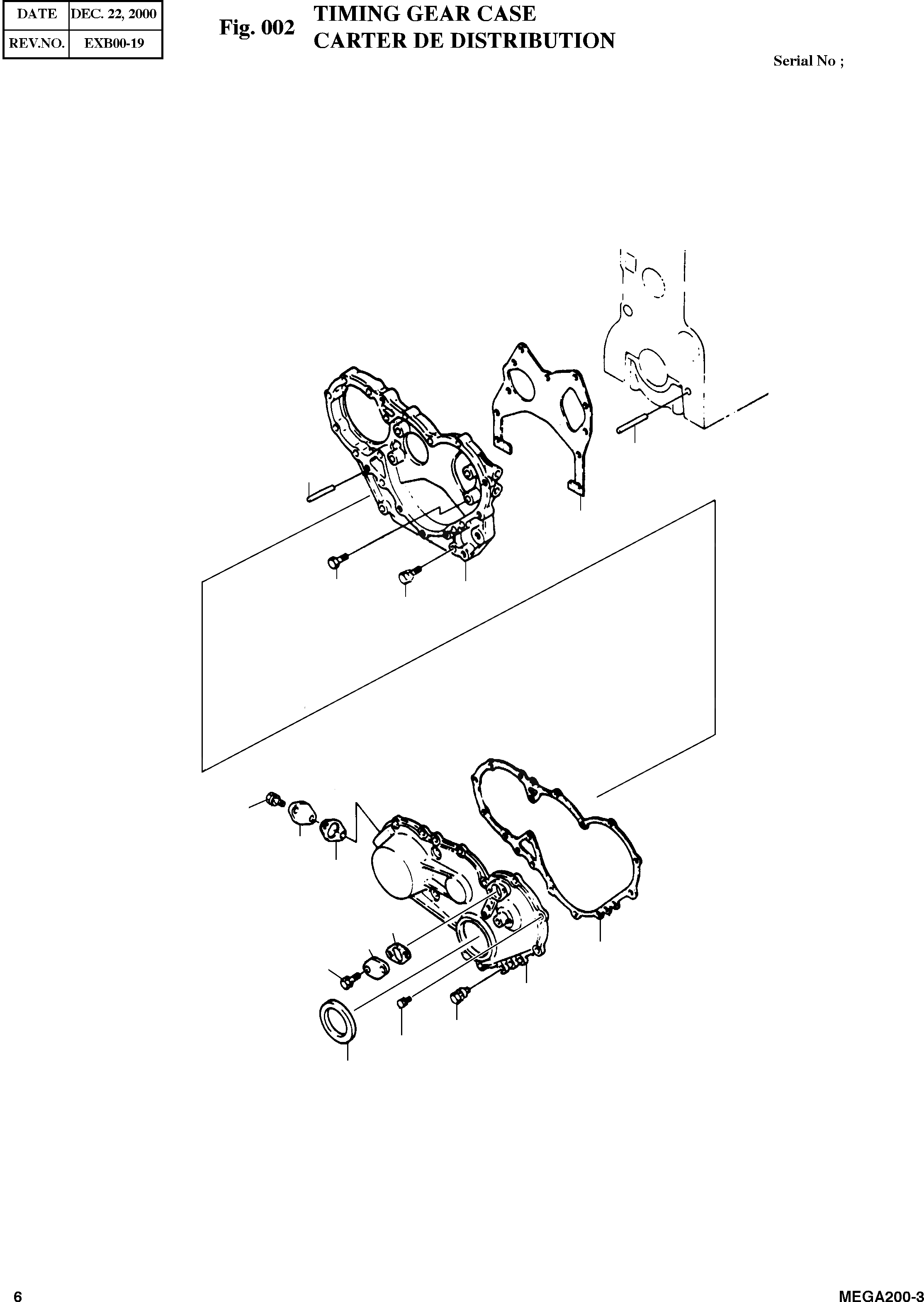 | DATE | DEC. 22, 2000 |
|---|---|
| REV.NO. | EXB00-19 |

Fig. 002 TIMING GEAR CASE
CARTER DE DISTRIBUTION

Serial No ;

6

MEGA200-3