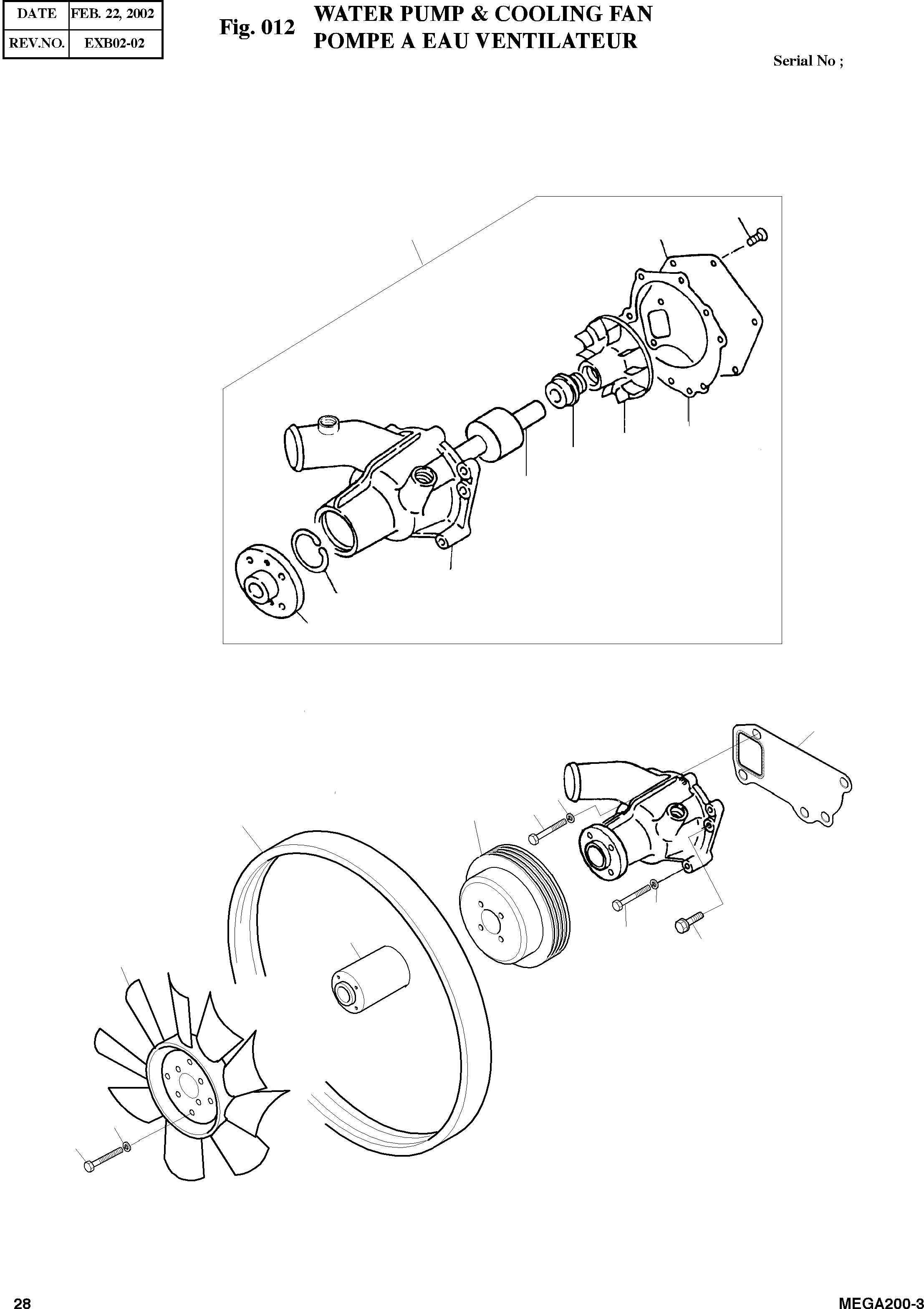 | DATE | FEB. 22, 2002 |
|---|---|
| REV.NO. | EXB02-02 |

Fig. 012 WATER PUMP & COOLING FAN
POMPE A EAU VENTILATEUR

Serial No ;

28

MEGA200-3