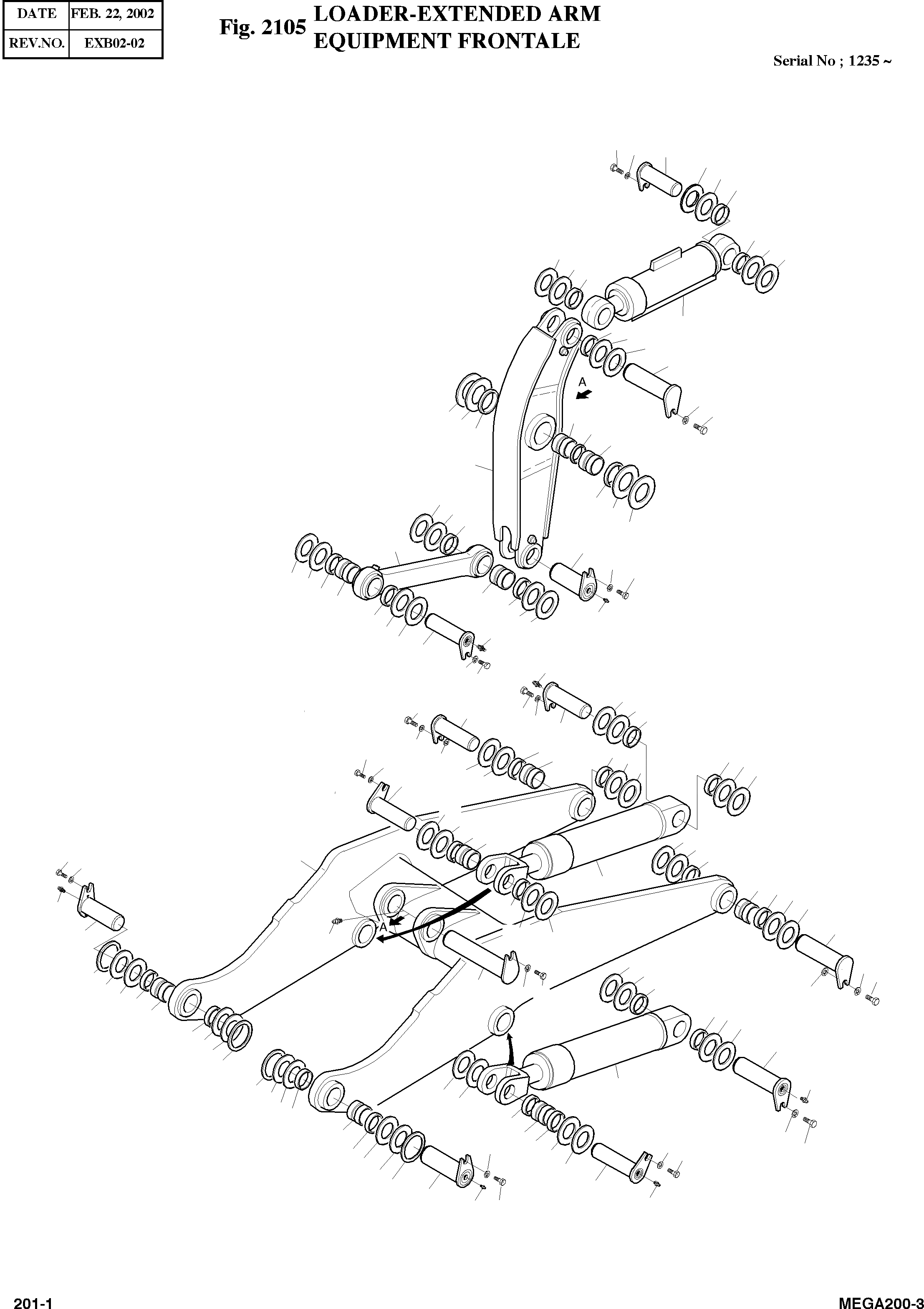 | DATE | FEB. 22, 2002 |
|---|---|
| REV.NO. | EXB02-02 |

Fig. 2105 LOADER-EXTENDED ARM
EQUIPMENT FRONTALE

Serial No ; 1235 ~

A

A

201-1

MEGA200-3