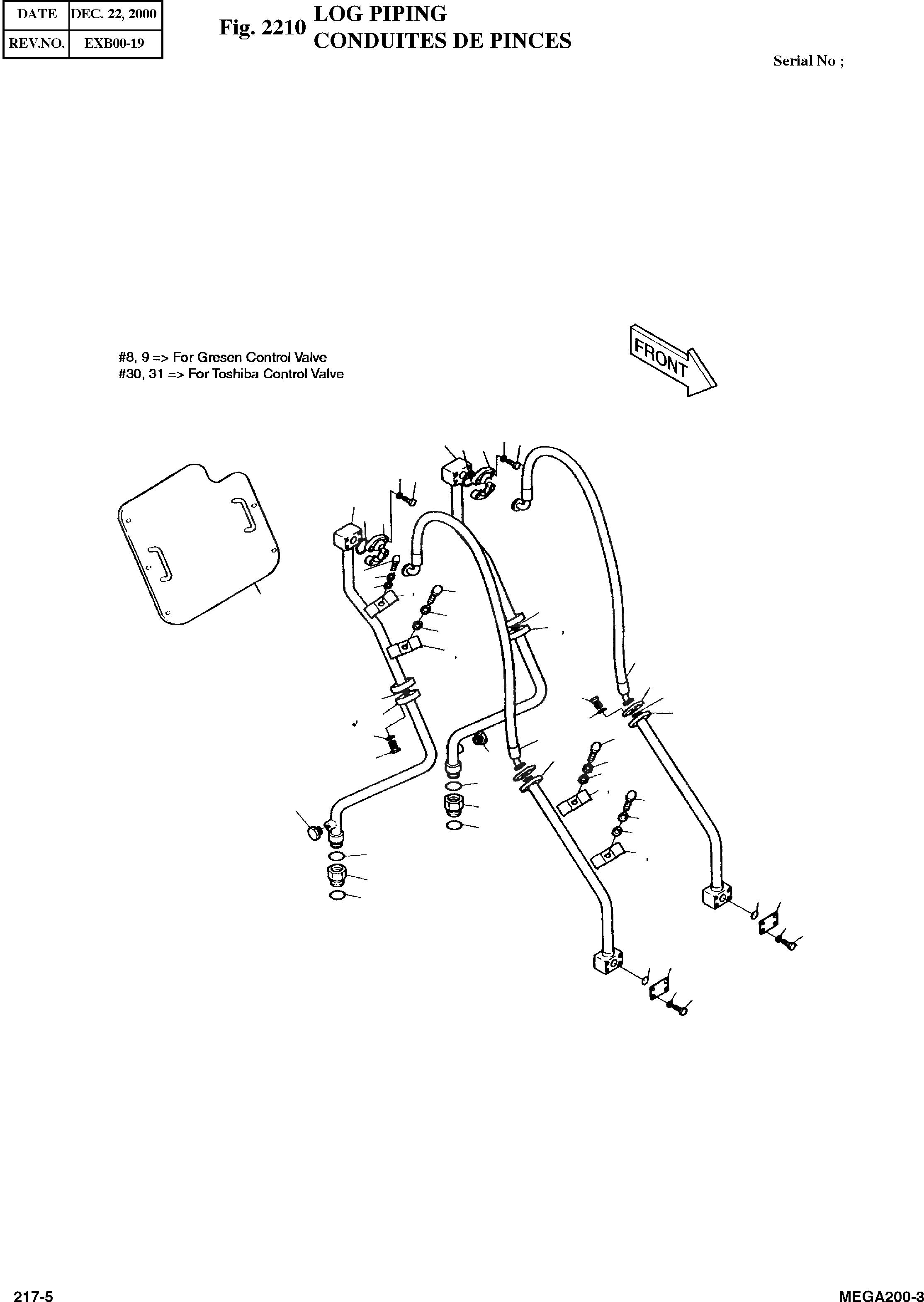 | DATE | DEC. 22, 2000 |
|---|---|
| REV.NO. | EXB00-19 |

Fig. 2210 LOG PIPING
CONDUITES DE PINCES

Serial No ;

#8, 9 => For Gresen Control Valve
#30, 31 => For Toshiba Control Valve

FRONT

217-5

MEGA200-3